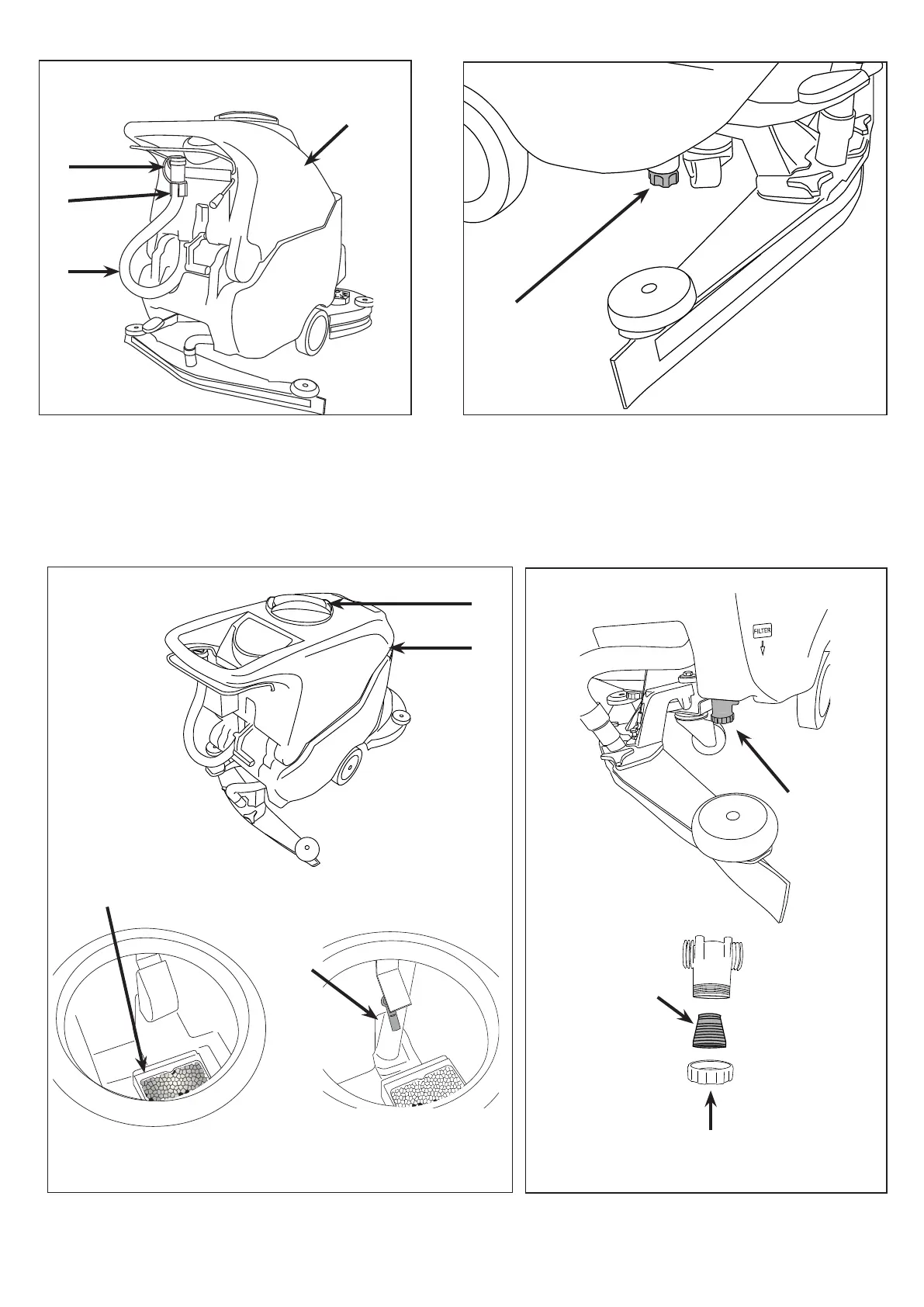 FILTER