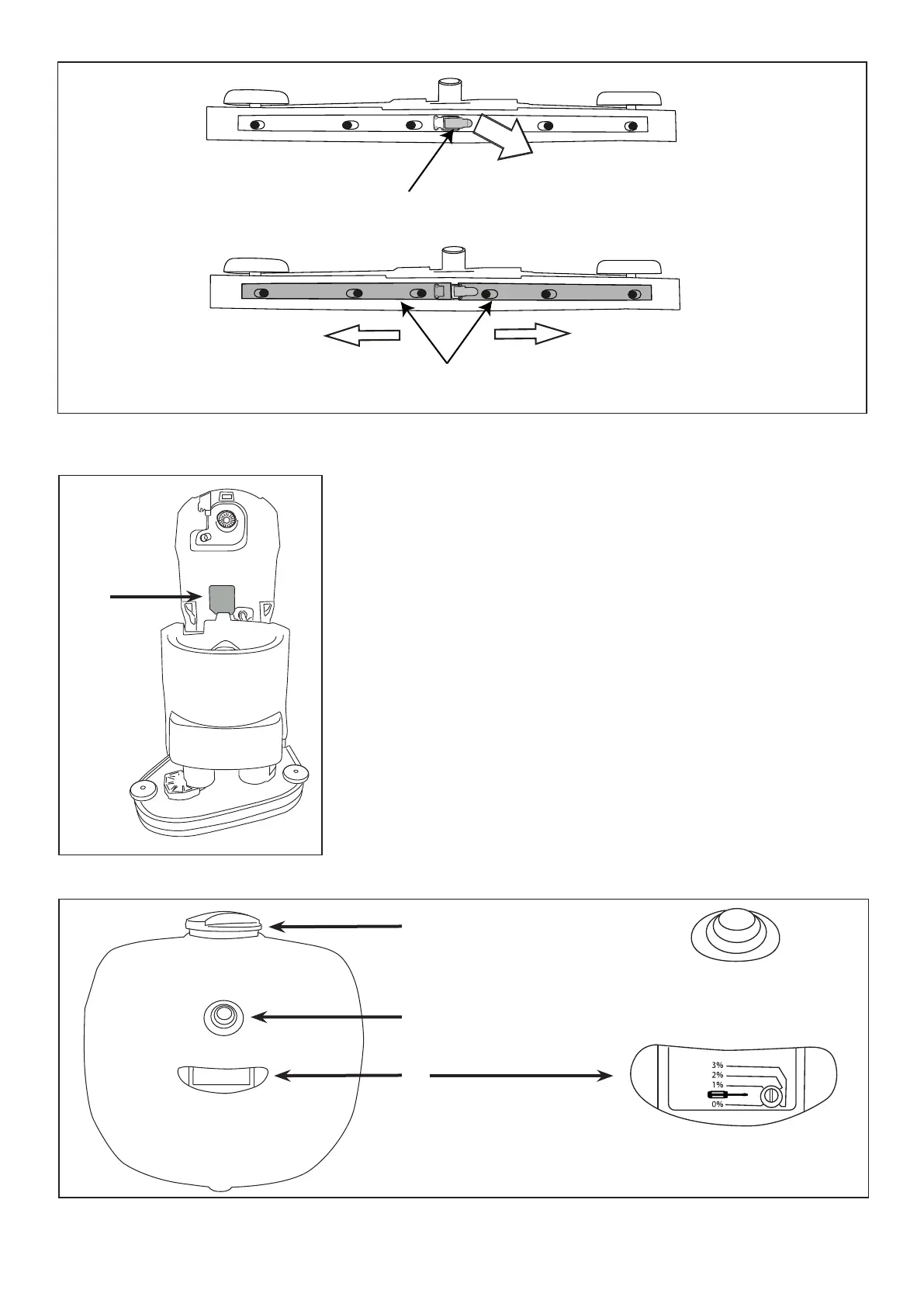 3%
2%
1%
0%