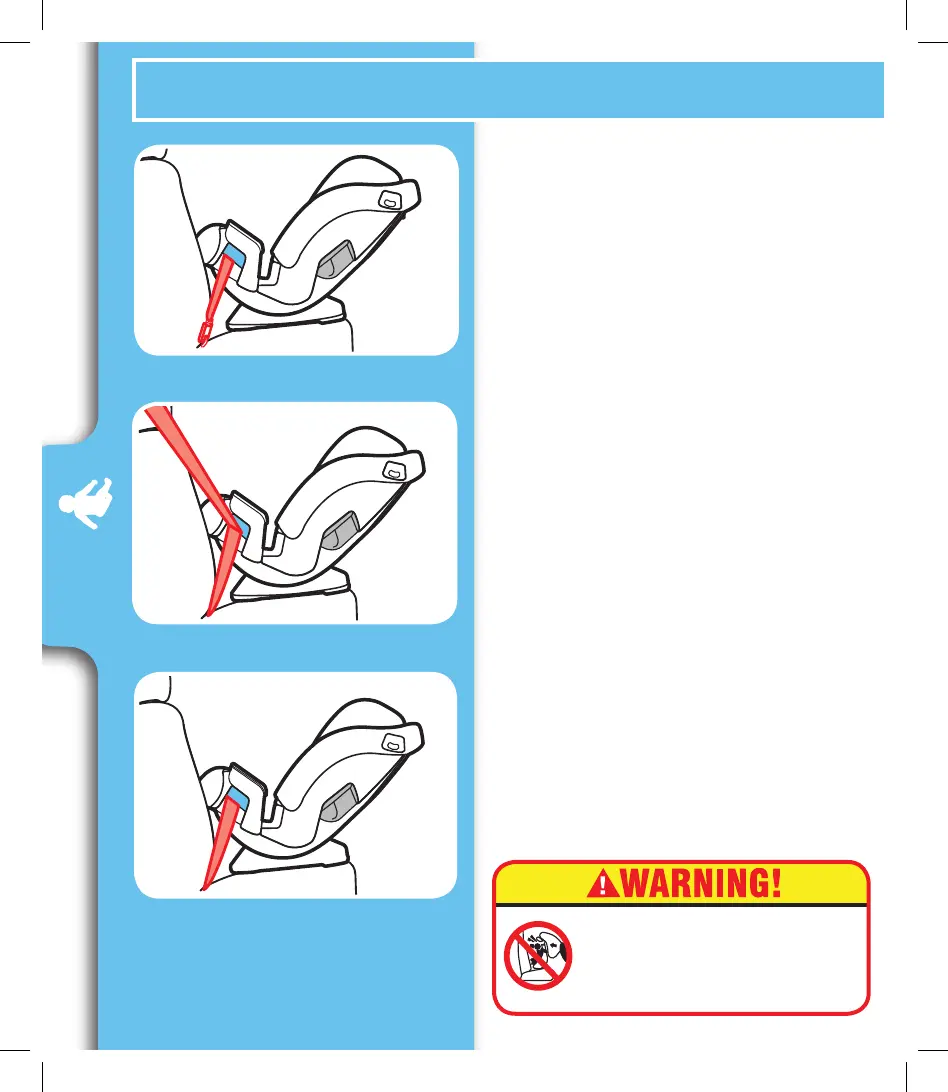 WARNING!