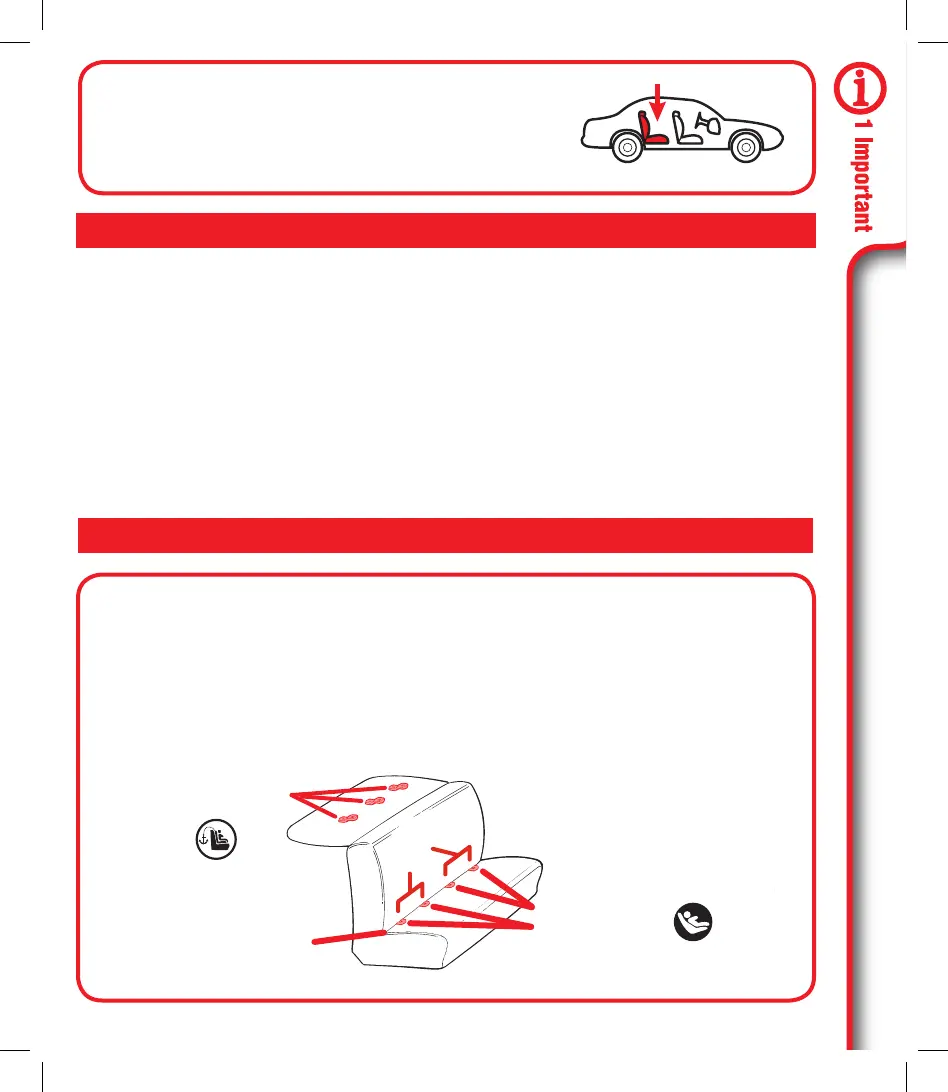 1 Important