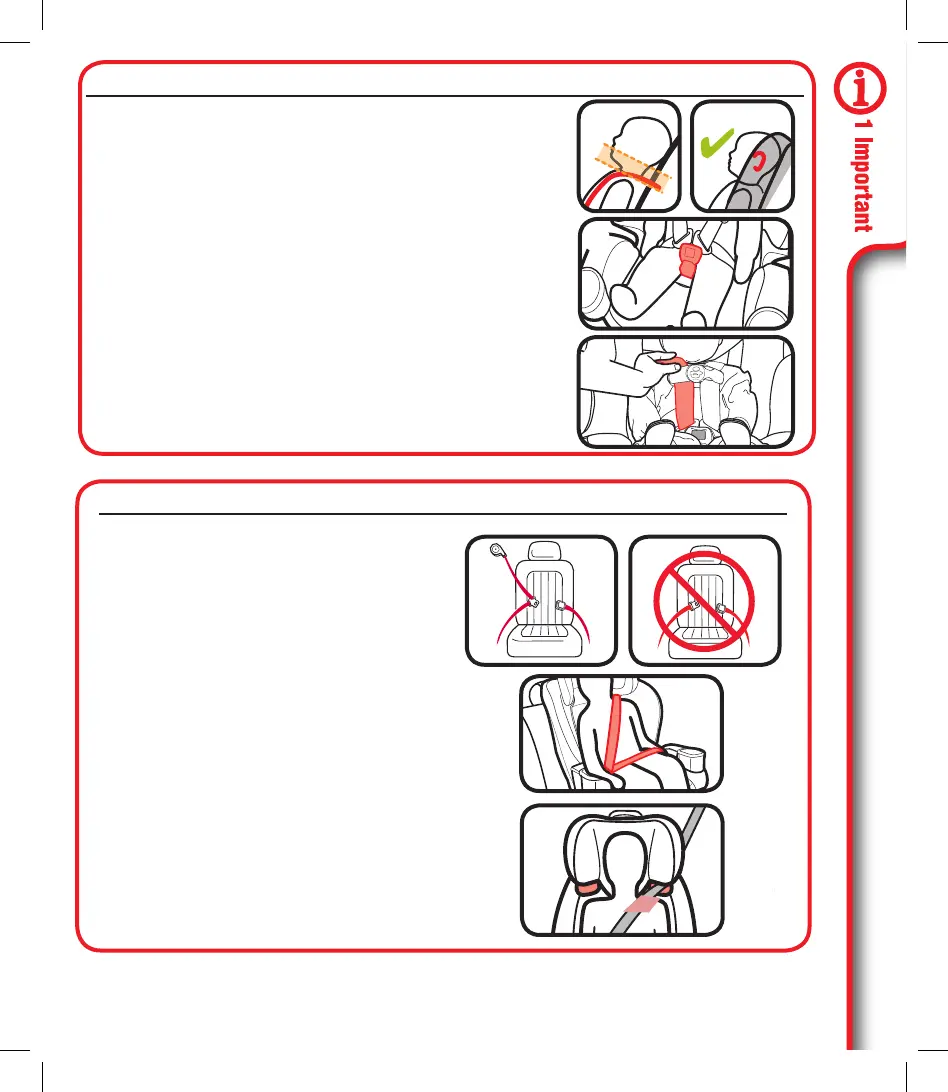 1 Important