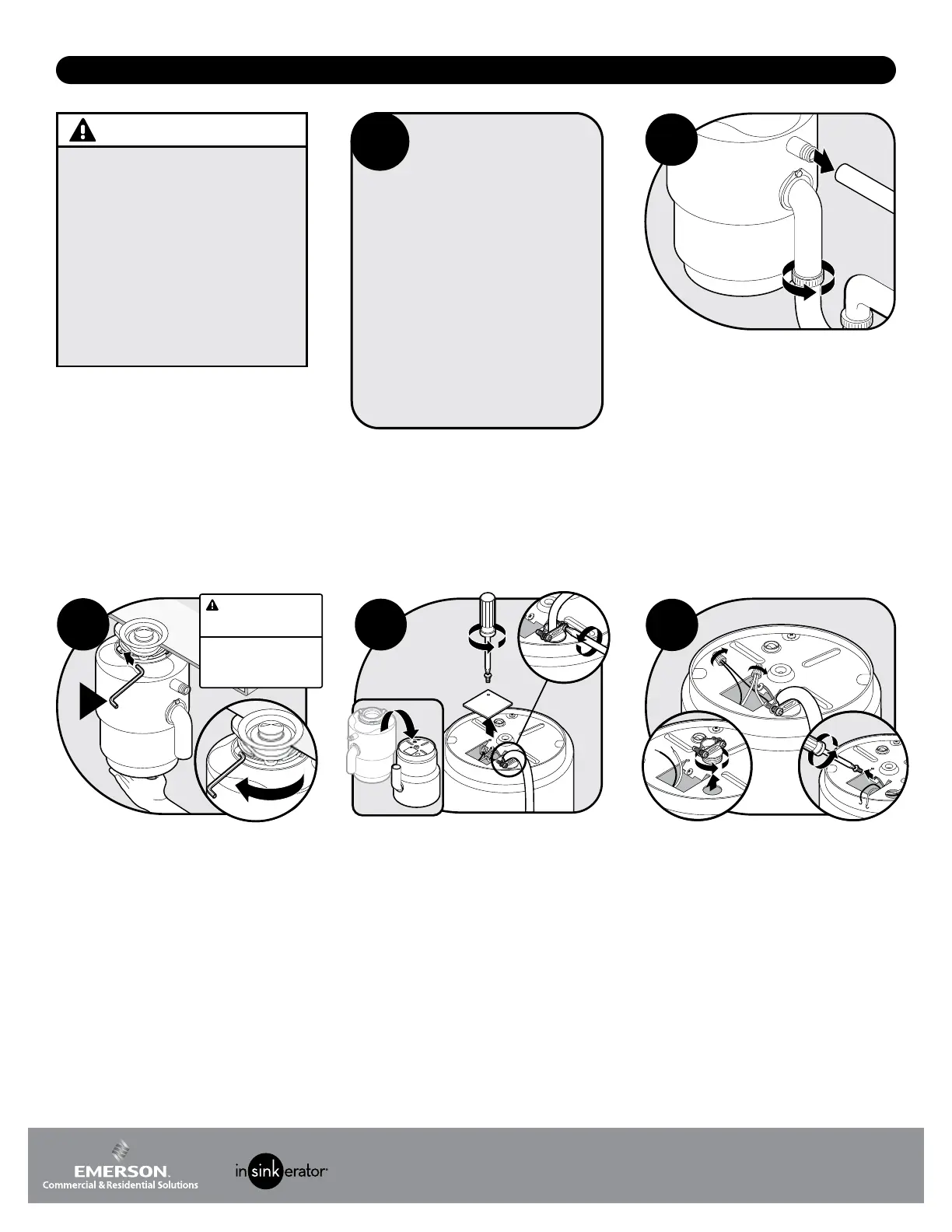 EMERSON.
Commercial & Residential Solutions

insinkerator