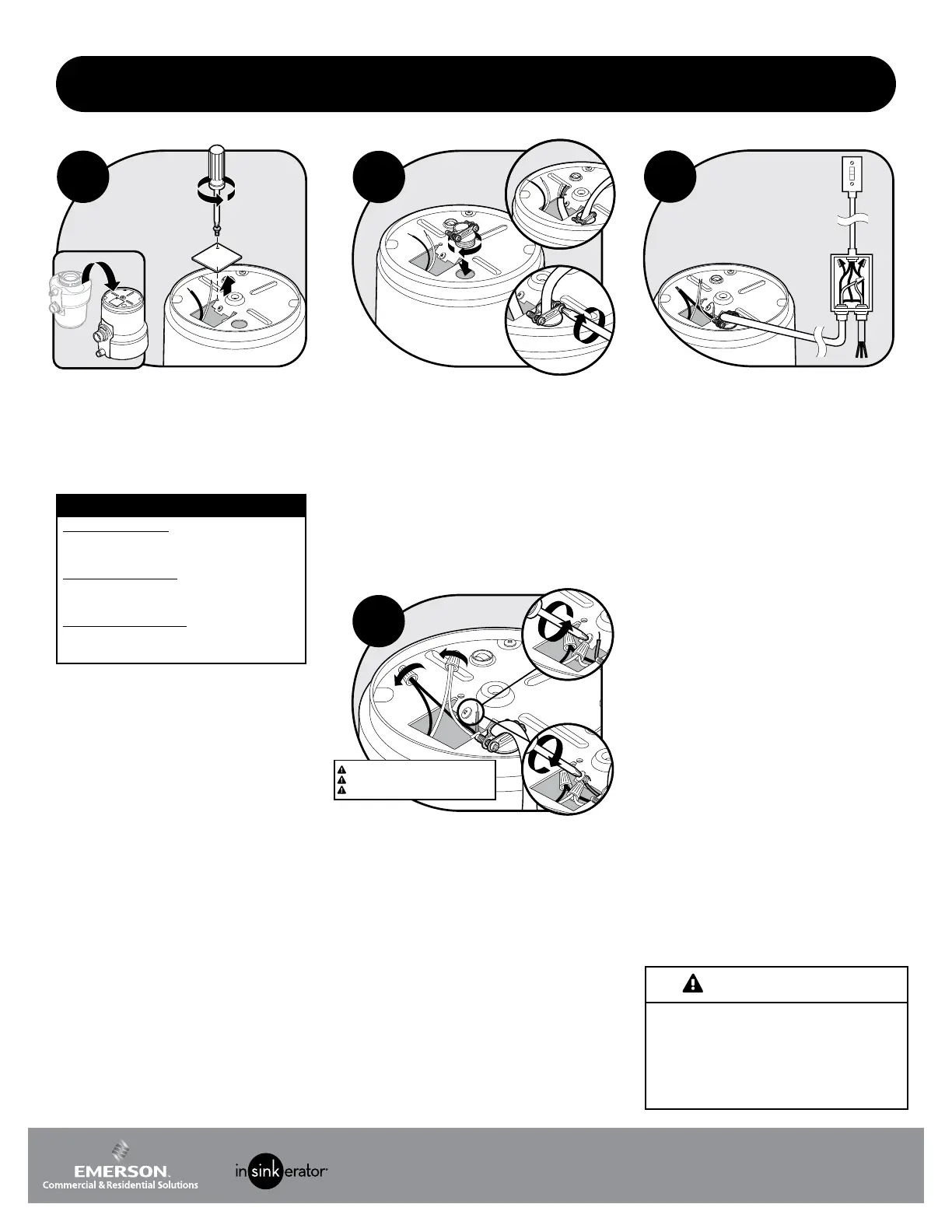 EMERSON.
Commercial & Residential Solutions

insinkerator