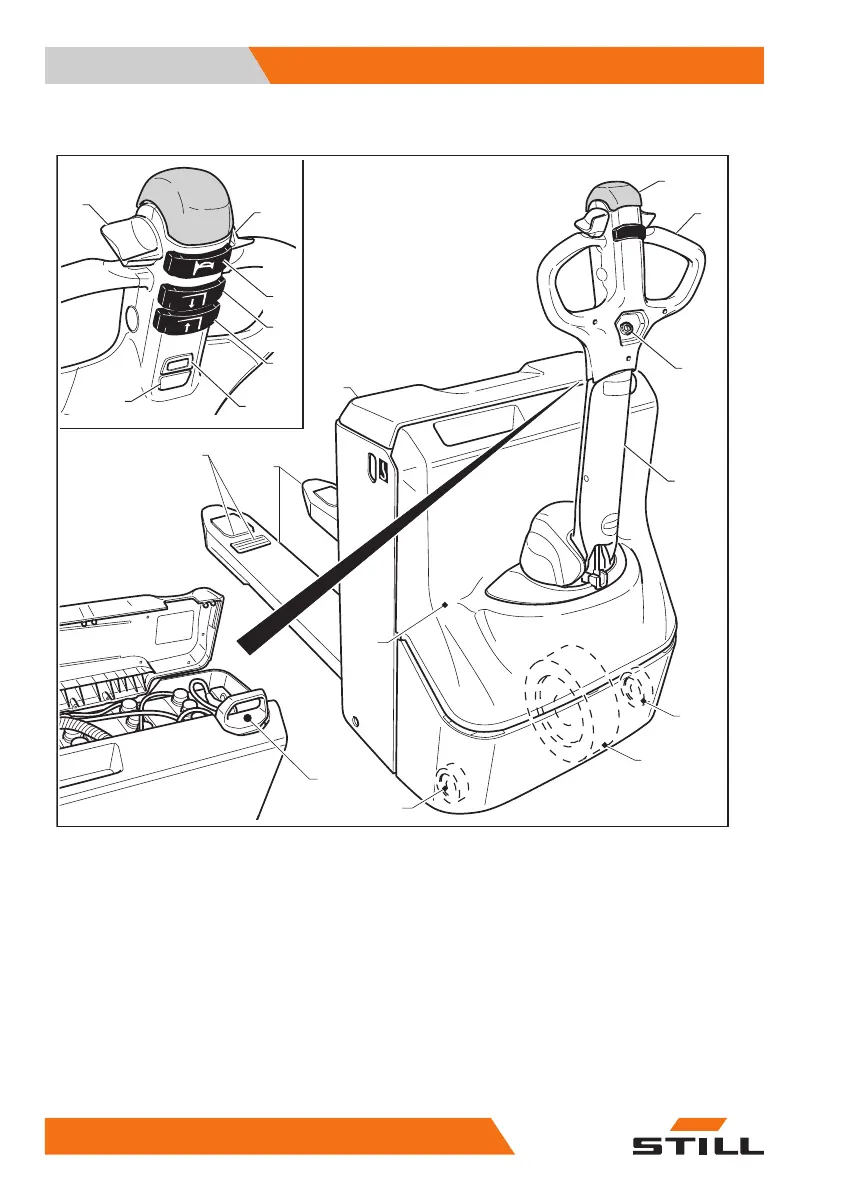 STILL