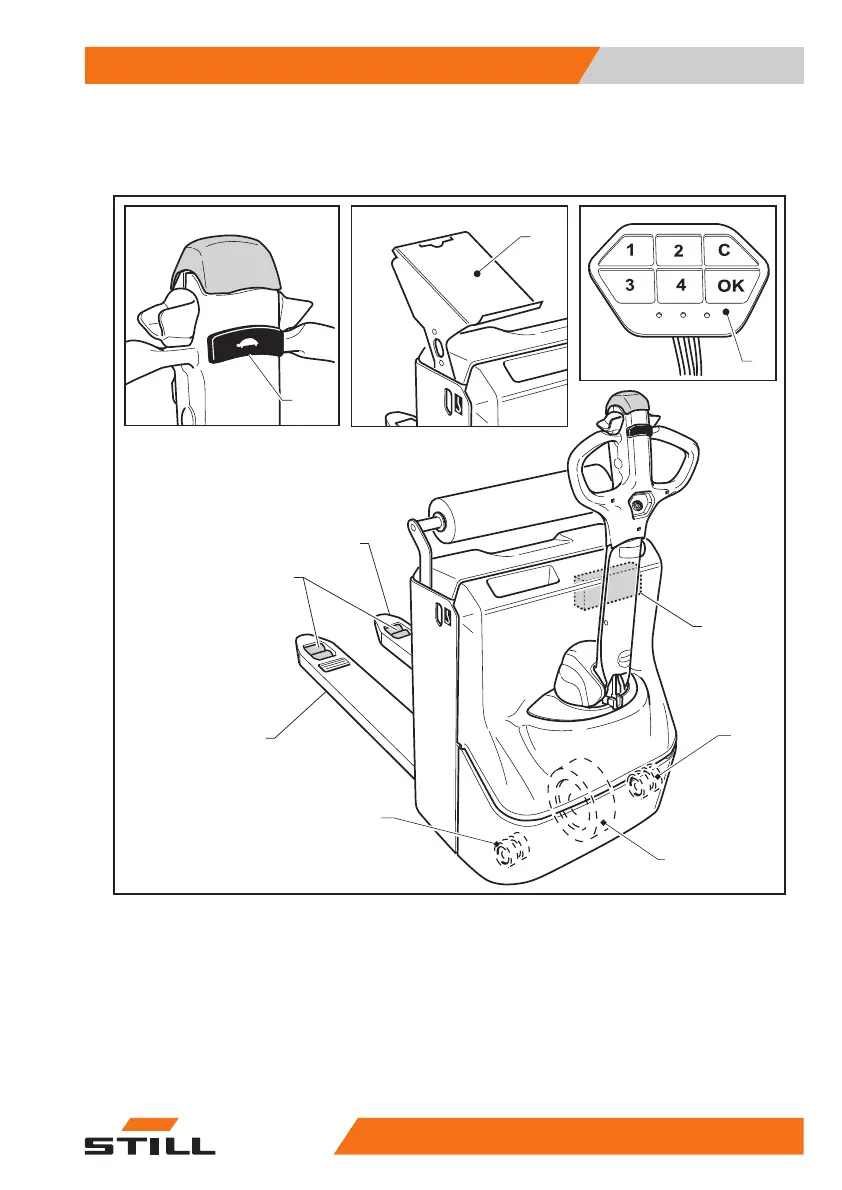 1
2
C
3
4
OK

STILL