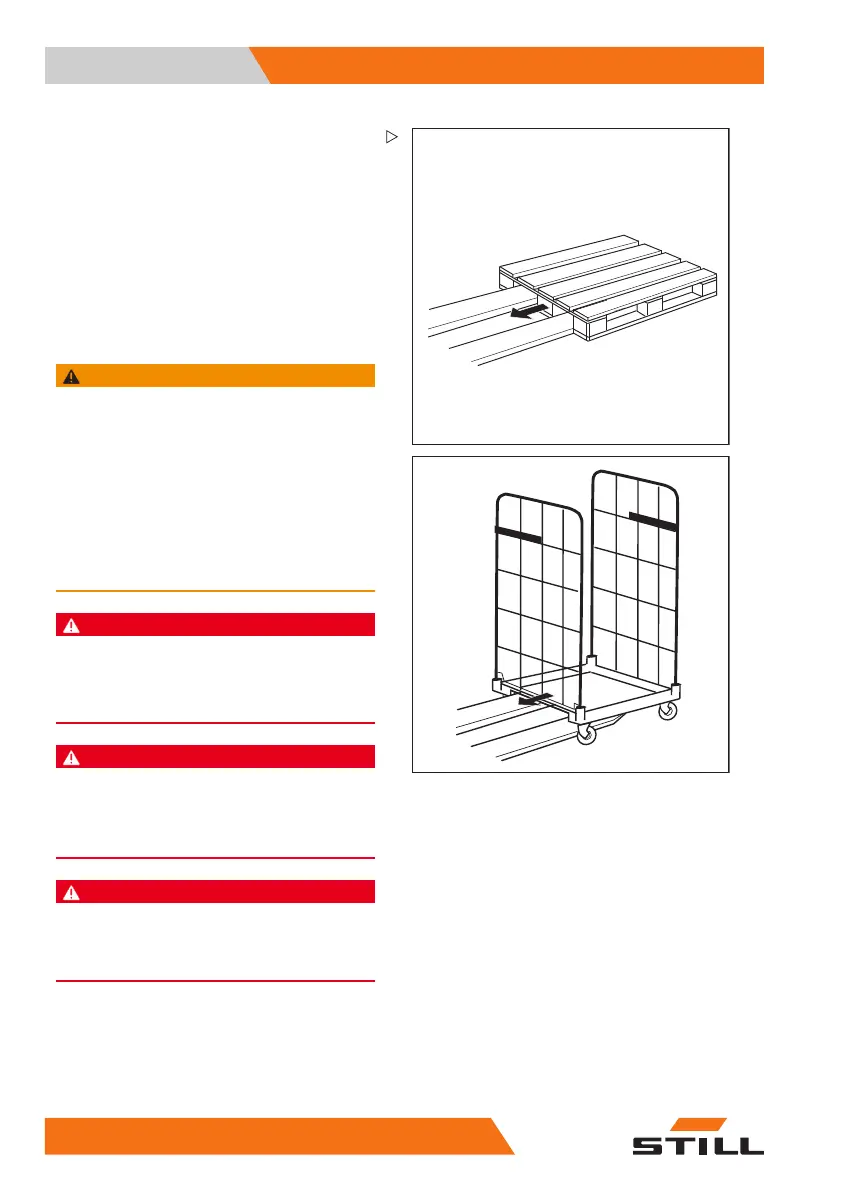 STILL