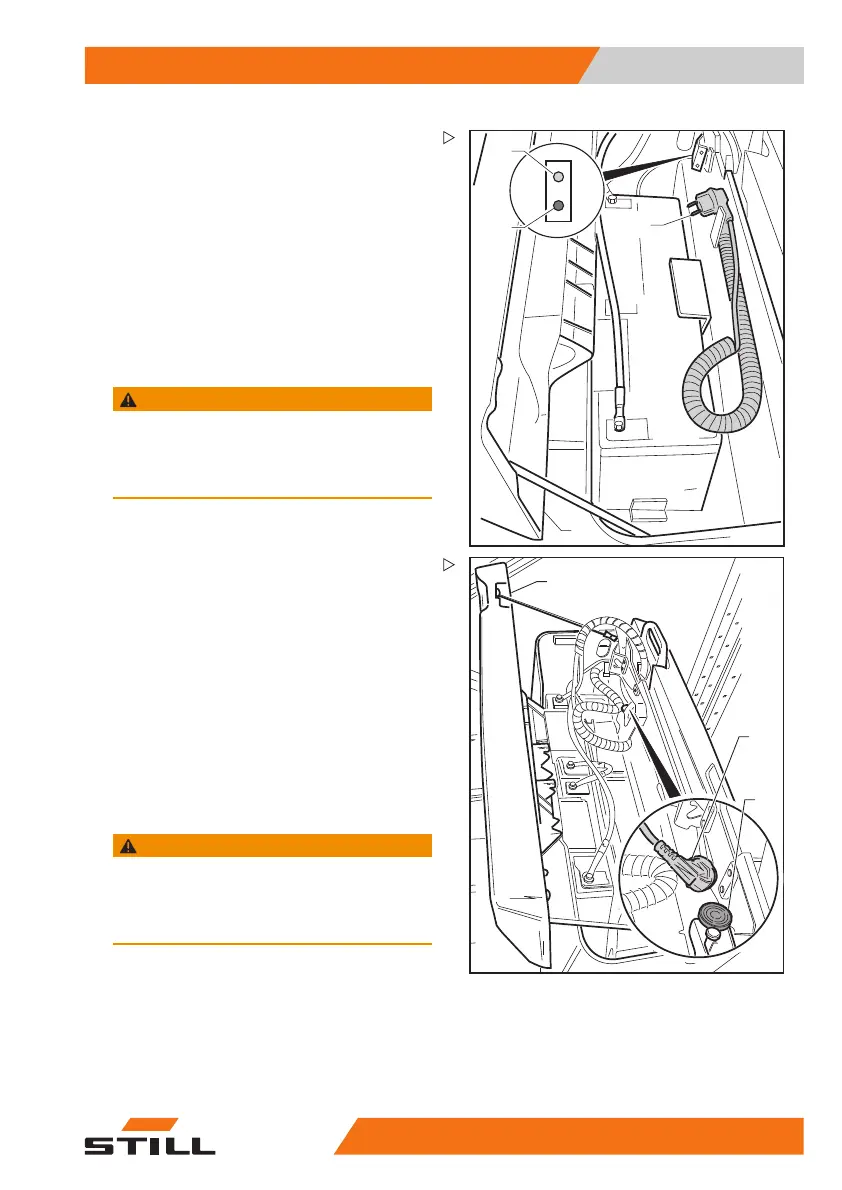 STILL