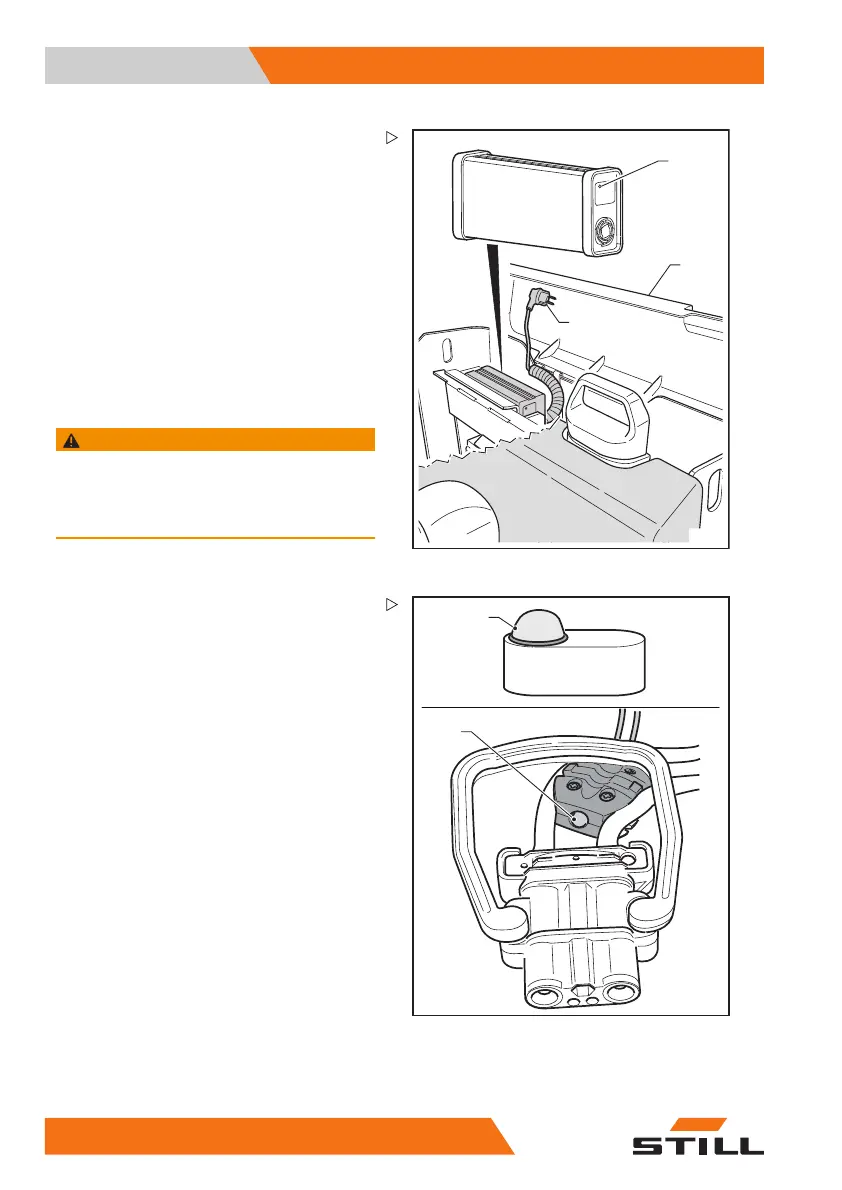 STILL