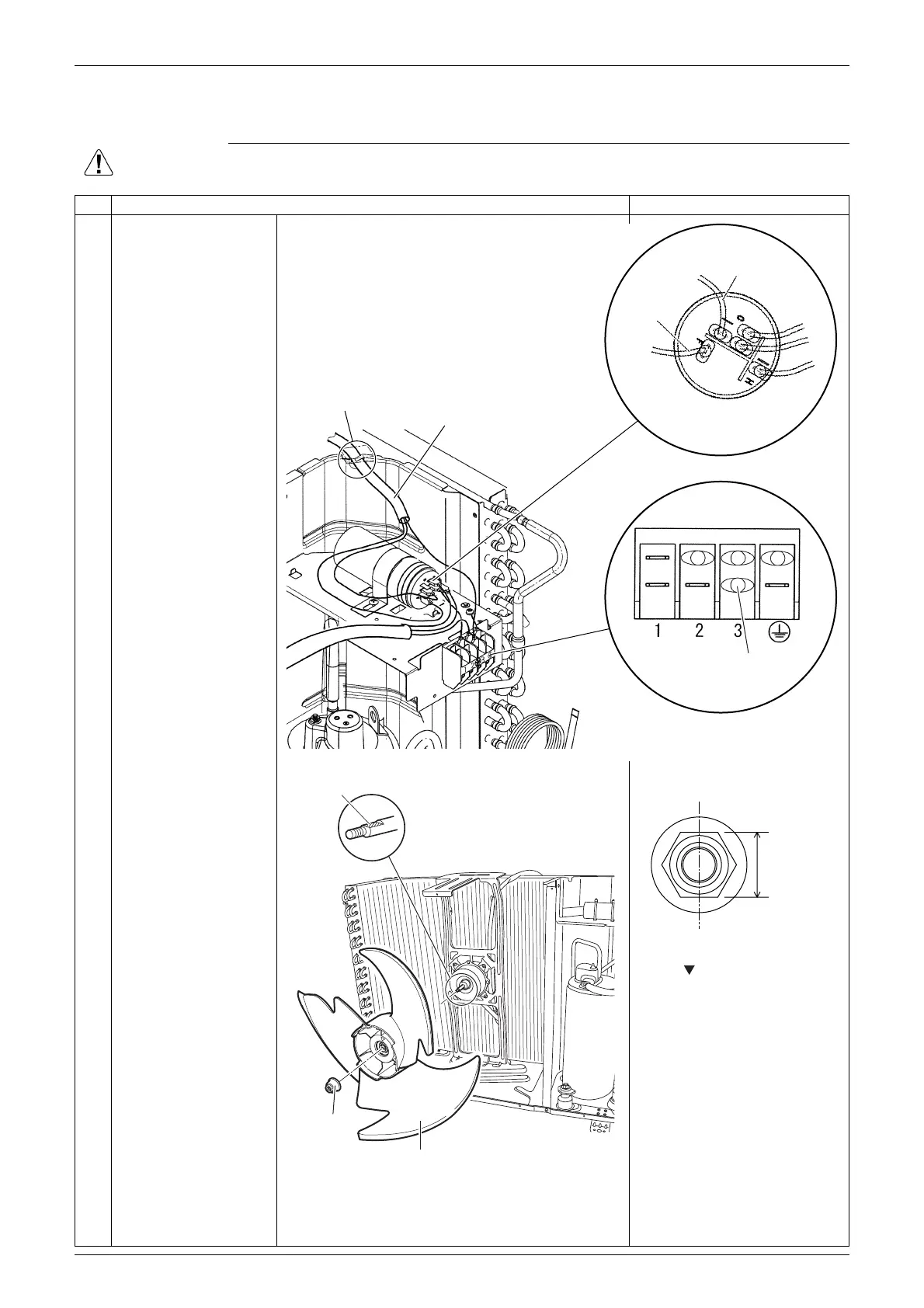 1 2 3