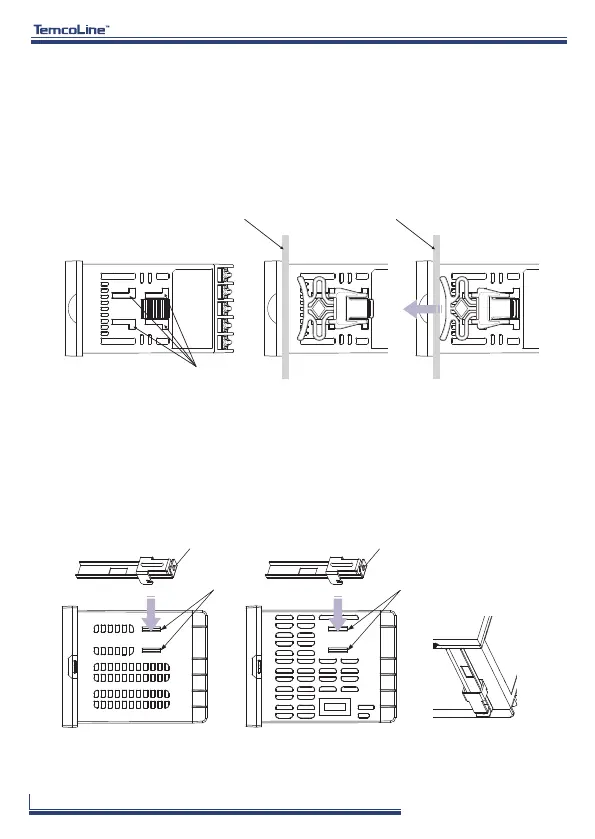 TemcoLine™