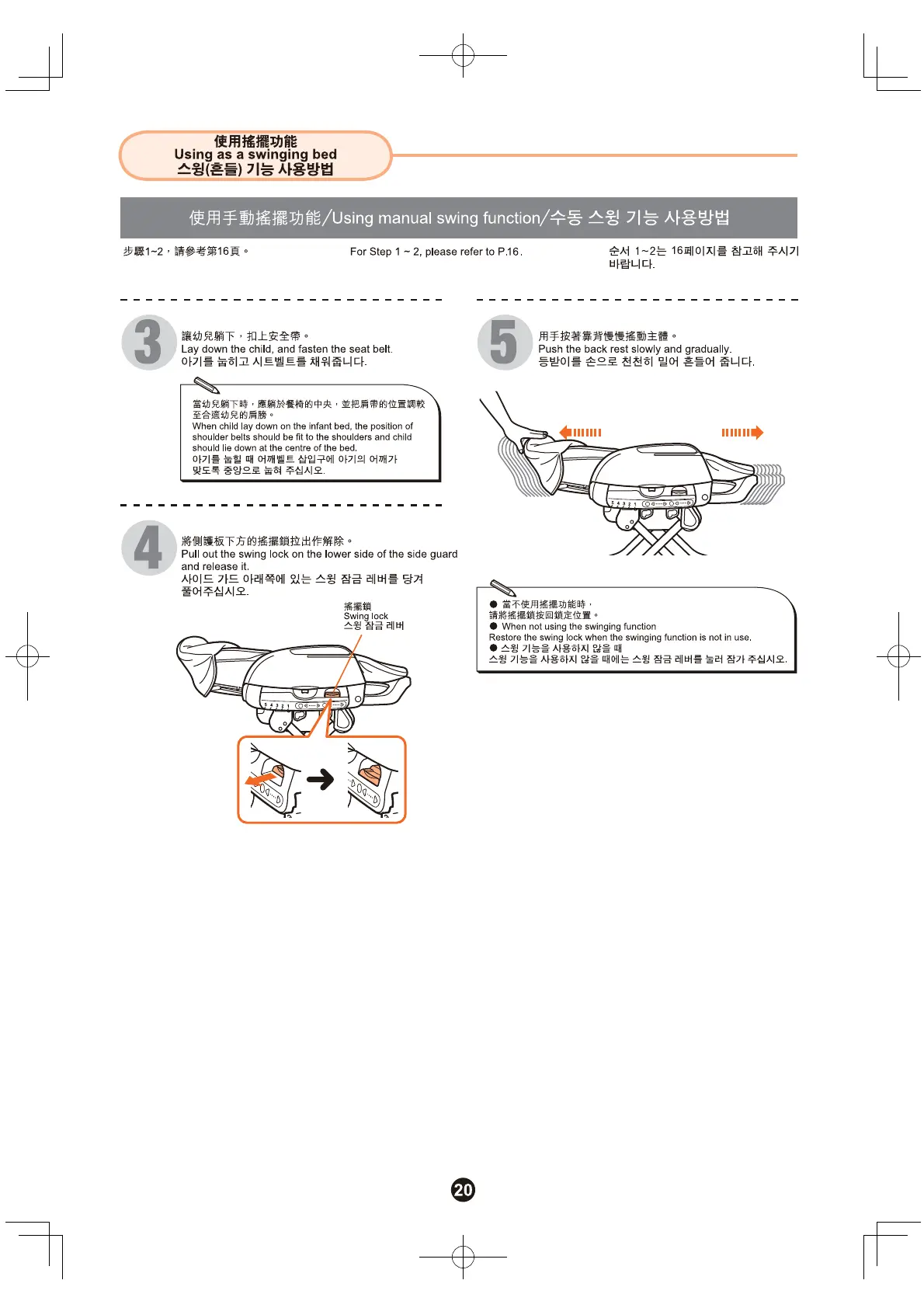 使用搖擺功能
Using as a swinging bed
스윙(흔들) 기능 사용방법

使用手動搖擺功能/Using manual swing function/수동 스윙 기능 사용방법

步驟1~2，請參考第16頁。

For Step 1 ~ 2, please refer to P.16.

순서 1~2는 16페이지를 참고해 주시기 바랍니다.

3

讓幼兒躺下，扣上安全帶。
Lay down the child, and fasten the seat belt.
아기를 눕히고 시트벨트를 채워줍니다.

當幼兒躺下時，應躺於餐椅的中央，並把肩帶的位置調較至合適幼兒的肩膀。
When child lay down on the infant bed, the position of shoulder belts should be fit to the shoulders and child should lie down at the centre of the bed.
아기를 눕힐 때 어깨벨트 삽입구에 아기의 어깨가 맞도록 중앙으로 눕혀 주십시오.

4

將側護板下方的搖擺鎖拉出作解除。
Pull out the swing lock on the lower side of the side guard and release it.
사이드 가드 아래쪽에 있는 스윙 잠금 레버를 당겨 풀어주십시오.

搖擺鎖
Swing lock
스윙 잠금 레버

5

用手按著靠背慢慢搖動主體。
Push the back rest slowly and gradually.
등받이를 손으로 천천히 밀어 흔들어 줍니다.

● 當不使用搖擺功能時，
請將搖擺鎖按回鎖定位置。
● When not using the swinging function
Restore the swing lock when the swinging function is not in use.
● 스윙 기능을 사용하지 않을 때
스윙 기능을 사용하지 않을 때에는 스윙 잠금 레버를 눌러 잠가 주십시오.

20