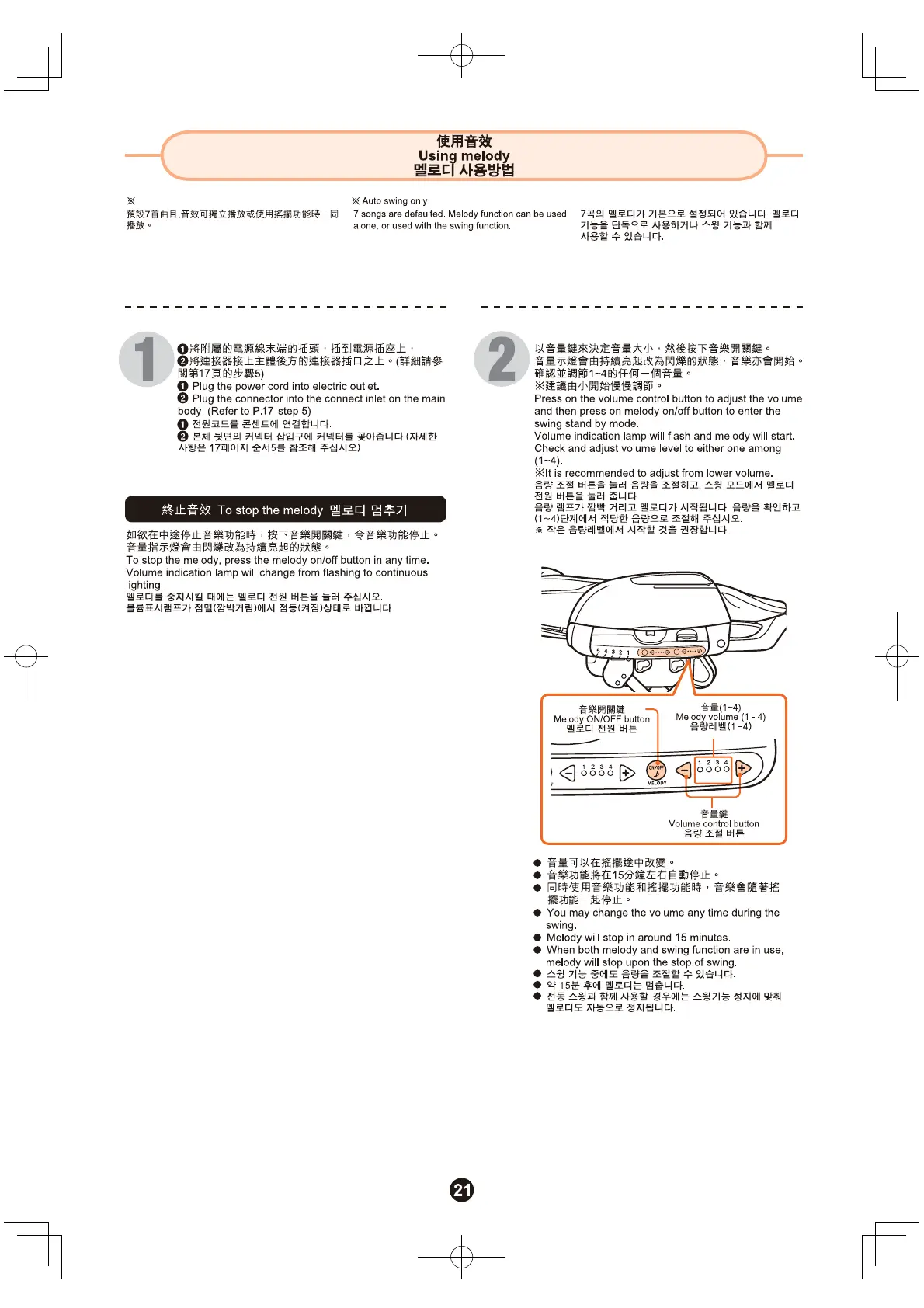 使用音效
Using melody
멜로디 사용방법

※
預設7首曲目,音效可獨立播放或使用搖擺功能時一同播放。

※ Auto swing only
7 songs are defaulted. Melody function can be used alone, or used with the swing function.

7곡의 멜로디가 기본으로 설정되어 있습니다. 멜로디 기능을 단독으로 사용하거나 스윙 기능과 함께 사용할 수 있습니다.

1

❶將附屬的電源線末端的插頭，插到電源插座上，
❷將連接器接上主體後方的連接器插口之上。(詳細請參閱第17頁的步驟5)
❶ Plug the power cord into electric outlet.
❷ Plug the connector into the connect inlet on the main body. (Refer to P.17 step 5)
❶ 전원코드를 콘센트에 연결합니다.
❷ 본체 뒷면의 커넥터 삽입구에 커넥터를 꽂아줍니다.(자세한 사항은 17페이지 순서5를 참조해 주십시오)

終止音效 To stop the melody 멜로디 멈추기

如欲在中途停止音樂功能時，按下音樂開關鍵，令音樂功能停止。
音量指示燈會由閃爍改為持續亮起的狀態。
To stop the melody, press the melody on/off button in any time.
Volume indication lamp will change from flashing to continuous lighting.
멜로디를 중지시킬 때에는 멜로디 전원 버튼을 눌러 주십시오.
볼륨표시램프가 점멸(깜박거림)에서 점등(켜짐)상태로 바뀝니다.

2

以音量鍵來決定音量大小，然後按下音樂開關鍵。
音量示燈會由持續亮起改為閃爍的狀態，音樂亦會開始。
確認並調節1~4的任何一個音量。
※建議由小開始慢慢調節。
Press on the volume control button to adjust the volume and then press on melody on/off button to enter the swing stand by mode.
Volume indication lamp will flash and melody will start.
Check and adjust volume level to either one among (1~4).
※It is recommended to adjust from lower volume.
음량 조절 버튼을 눌러 음량을 조절하고, 스윙 모드에서 멜로디 전원 버튼을 눌러 줍니다.
음량 램프가 깜빡 거리고 멜로디가 시작됩니다. 음량을 확인하고 (1~4)단계에서 적당한 음량으로 조절해 주십시오.
※ 작은 음량레벨에서 시작할 것을 권장합니다.

5 4 3 2 1

音樂開關鍵
Melody ON/OFF button
멜로디 전원 버튼

音量(1~4)
Melody volume (1 - 4)
음량레벨(1-4)

1 2 3 4
ON/OFF
MELODY
1 2 3 4

音量鍵
Volume control button
음량 조절 버튼

● 音量可以在搖擺途中改變。
● 音樂功能將在15分鐘左右自動停止。
● 同時使用音樂功能和搖擺功能時，音樂會隨著搖擺功能一起停止。
● You may change the volume any time during the swing.
● Melody will stop in around 15 minutes.
● When both melody and swing function are in use, melody will stop upon the stop of swing.
● 스윙 기능 중에도 음량을 조절할 수 있습니다.
● 약 15분 후에 멜로디는 멈춥니다.
● 전동 스윙과 함께 사용할 경우에는 스윙기능 정지에 맞춰 멜로디도 자동으로 정지됩니다.

21