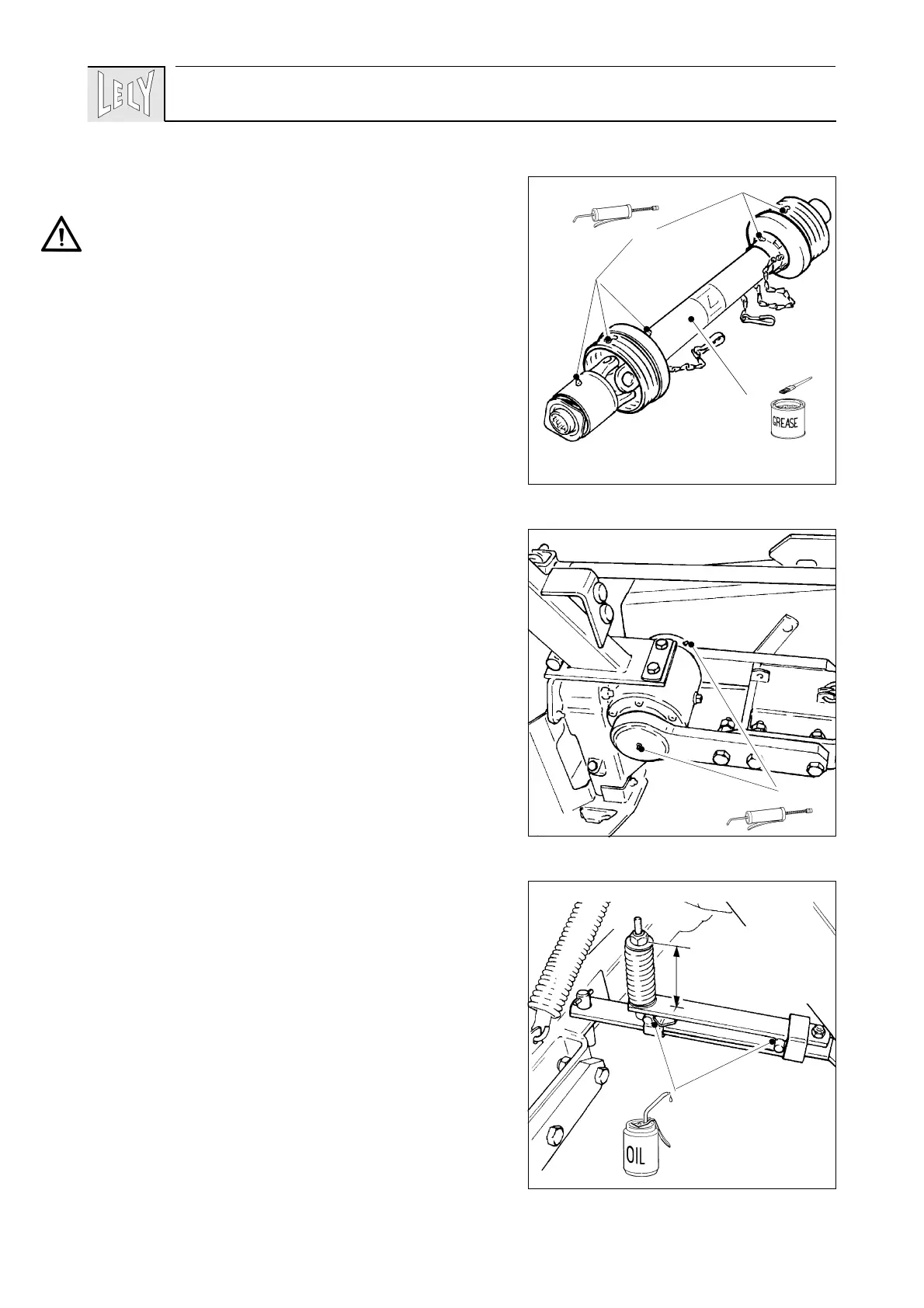 LELY

GREASE

OIL