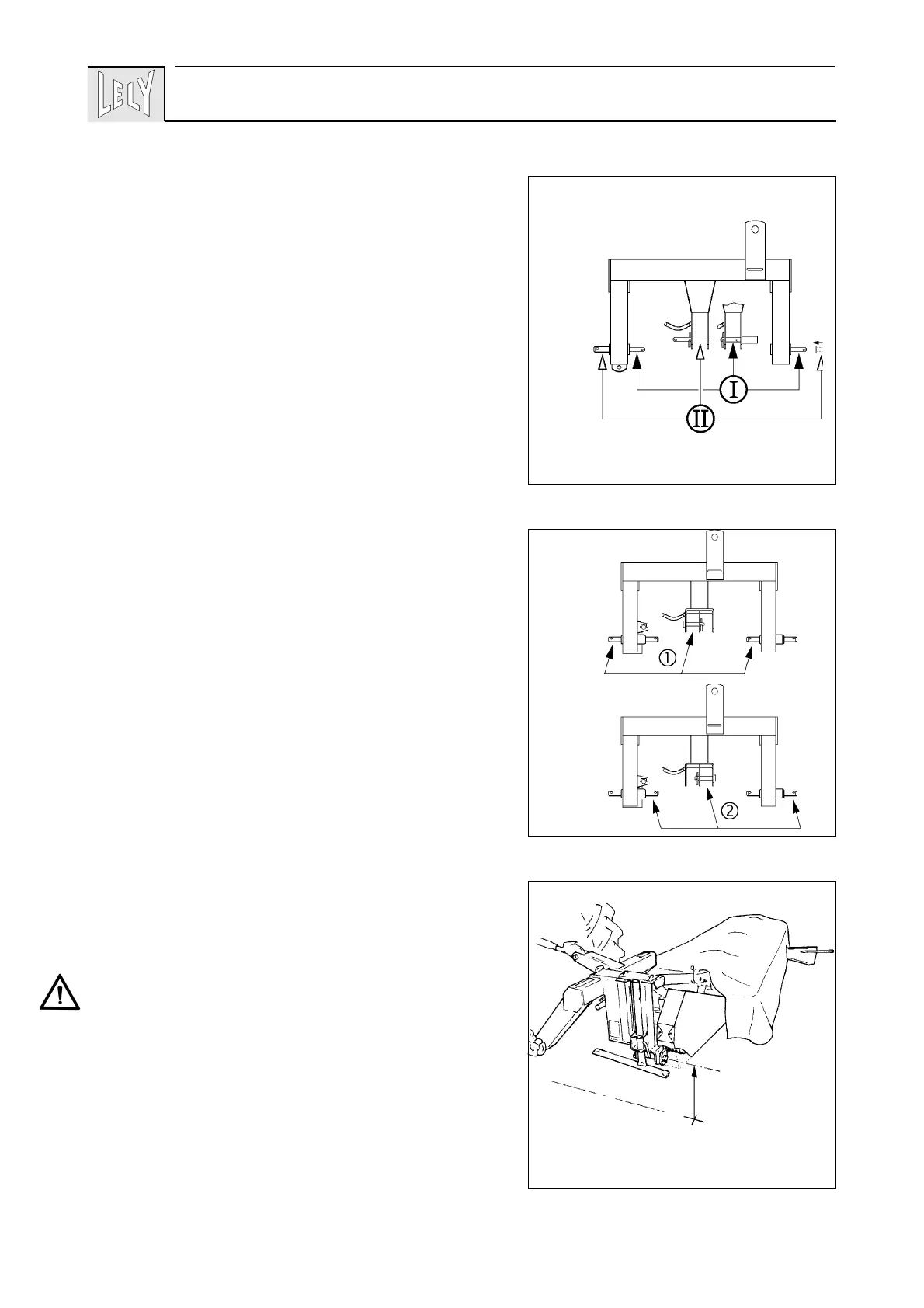 LELY

I

II

①

②