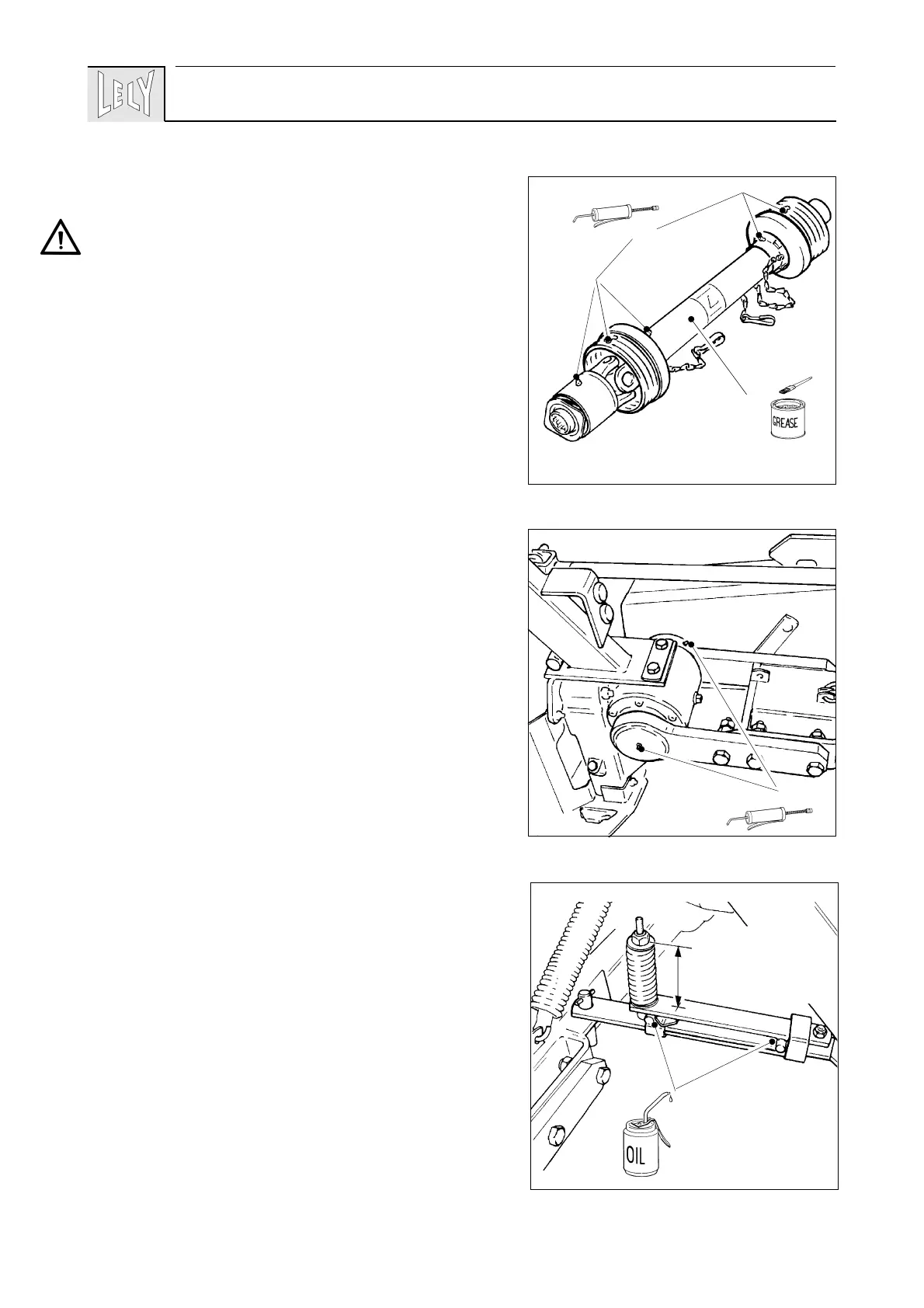 LELY

GREASE

OIL