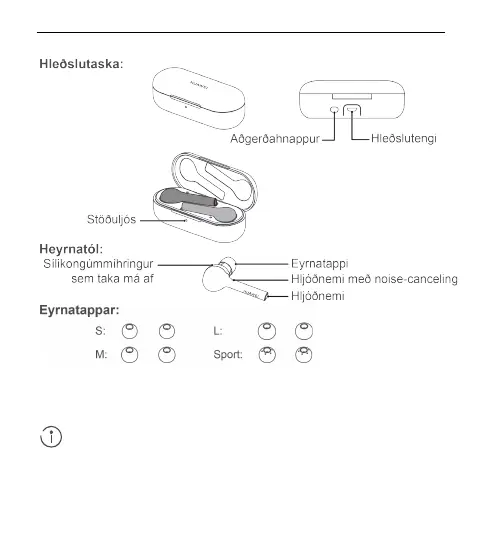 Hleðslutaska:

HUAWEI

Aðgerðahnappur

Hleðslutengi

Stöðuljós

Heyrnatól:

Sílikongúmmíhringur sem taka má af

Eyrnatappi

Hljóðnemi með noise-canceling

Hljóðnemi

Eyrnatappar:

S:

L:

M:

Sport: