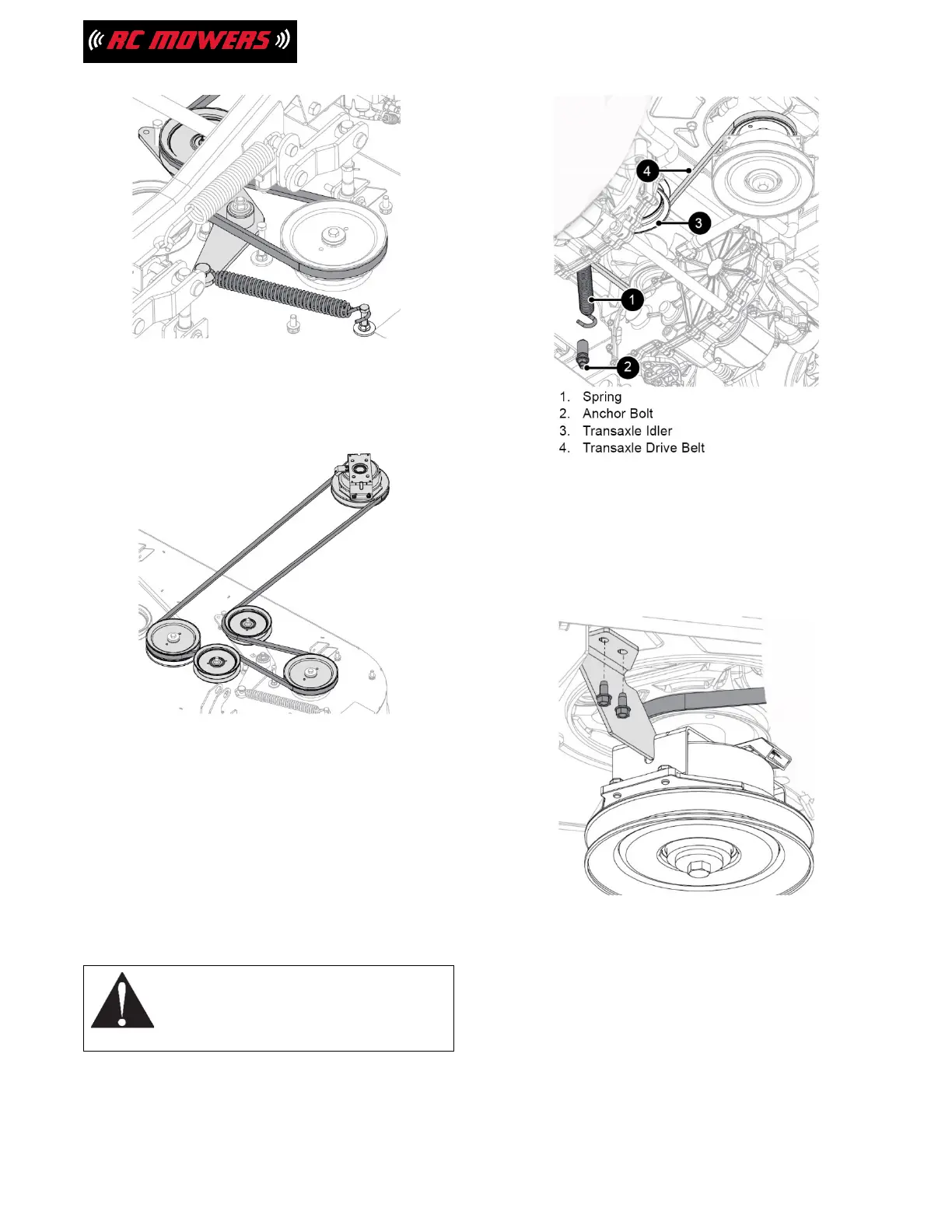 RC MOWERS

4

3

1

2

1. Spring
2. Anchor Bolt
3. Transaxle Idler
4. Transaxle Drive Belt