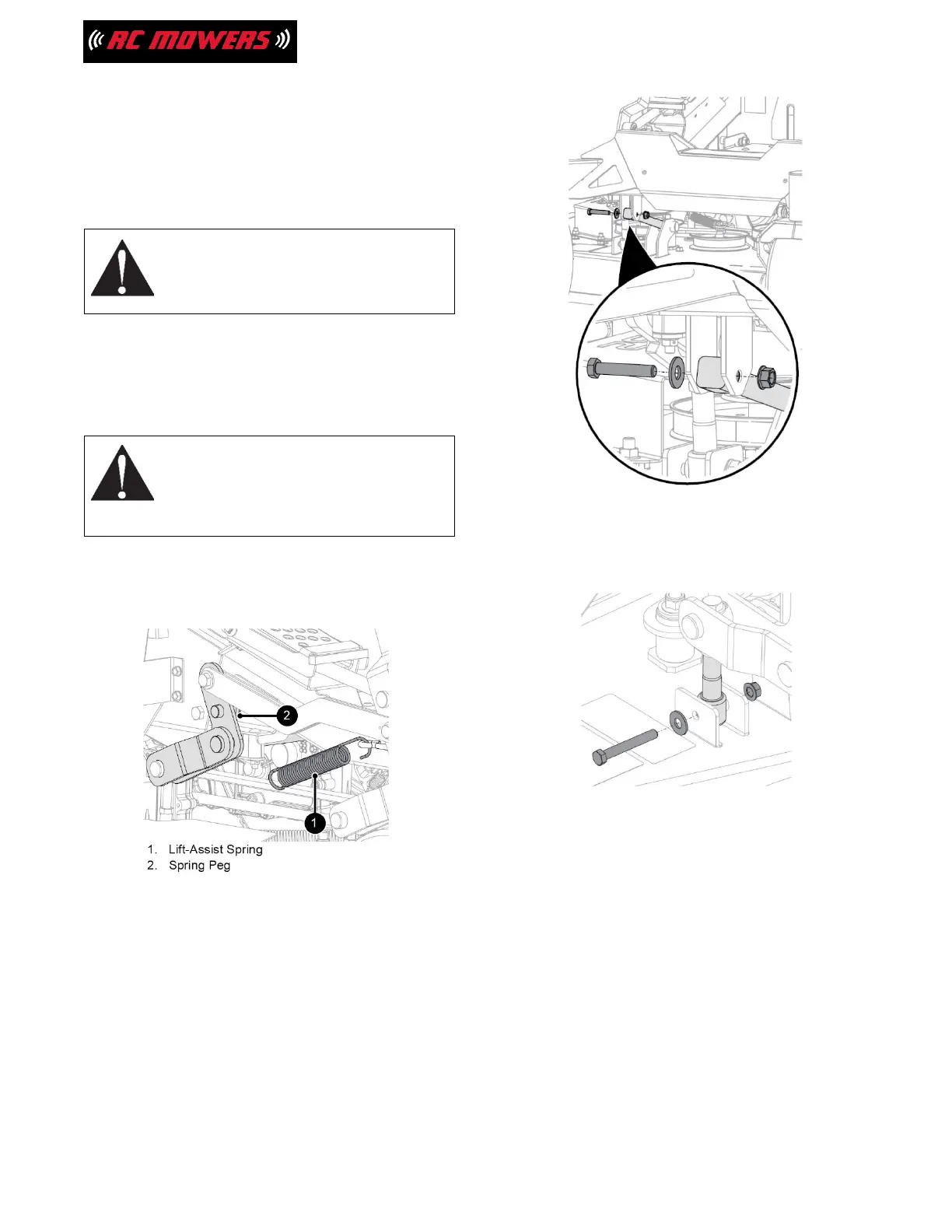 RC MOWERS

2

1

1. Lift-Assist Spring
2. Spring Peg