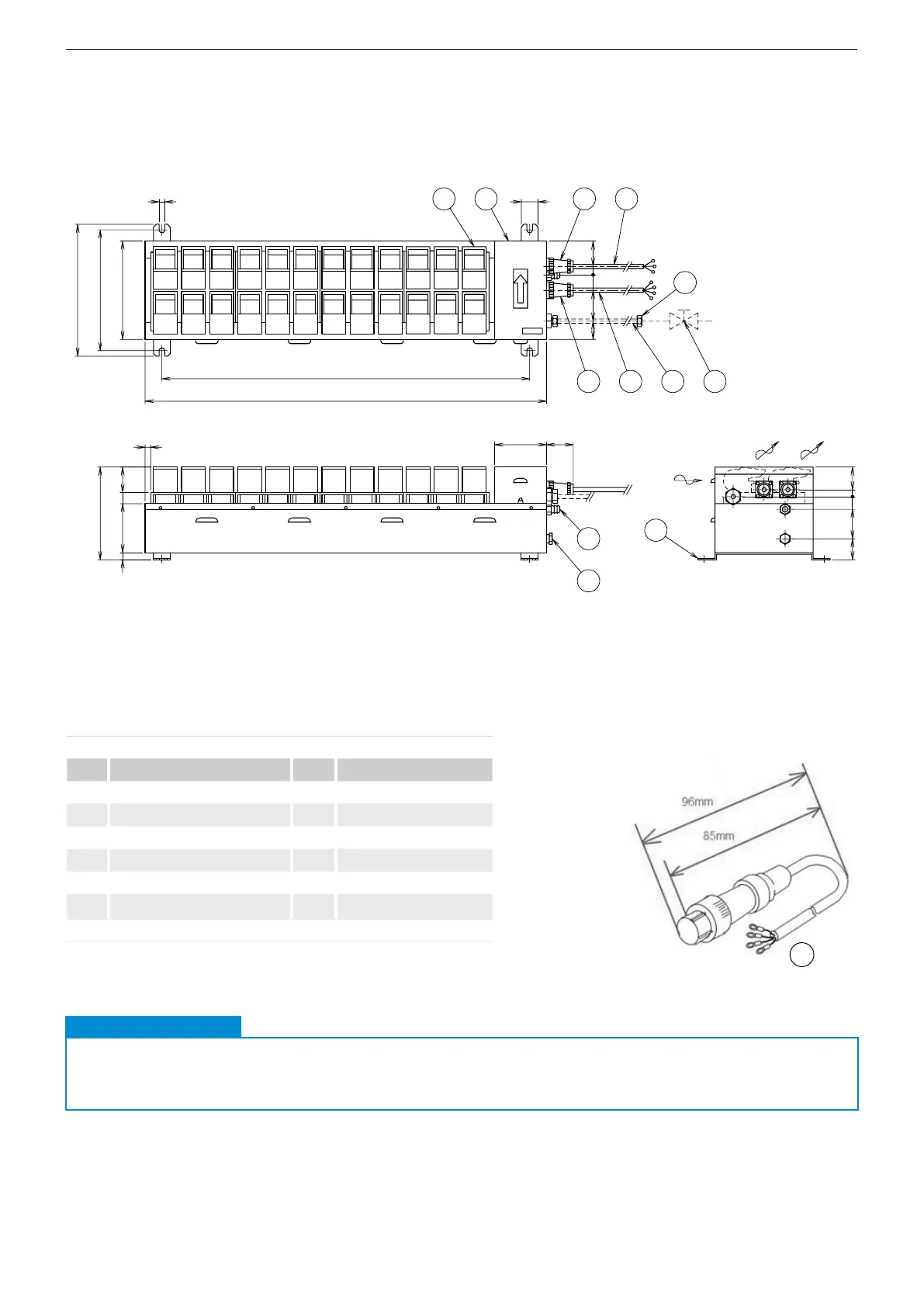 A

96mm

85mm