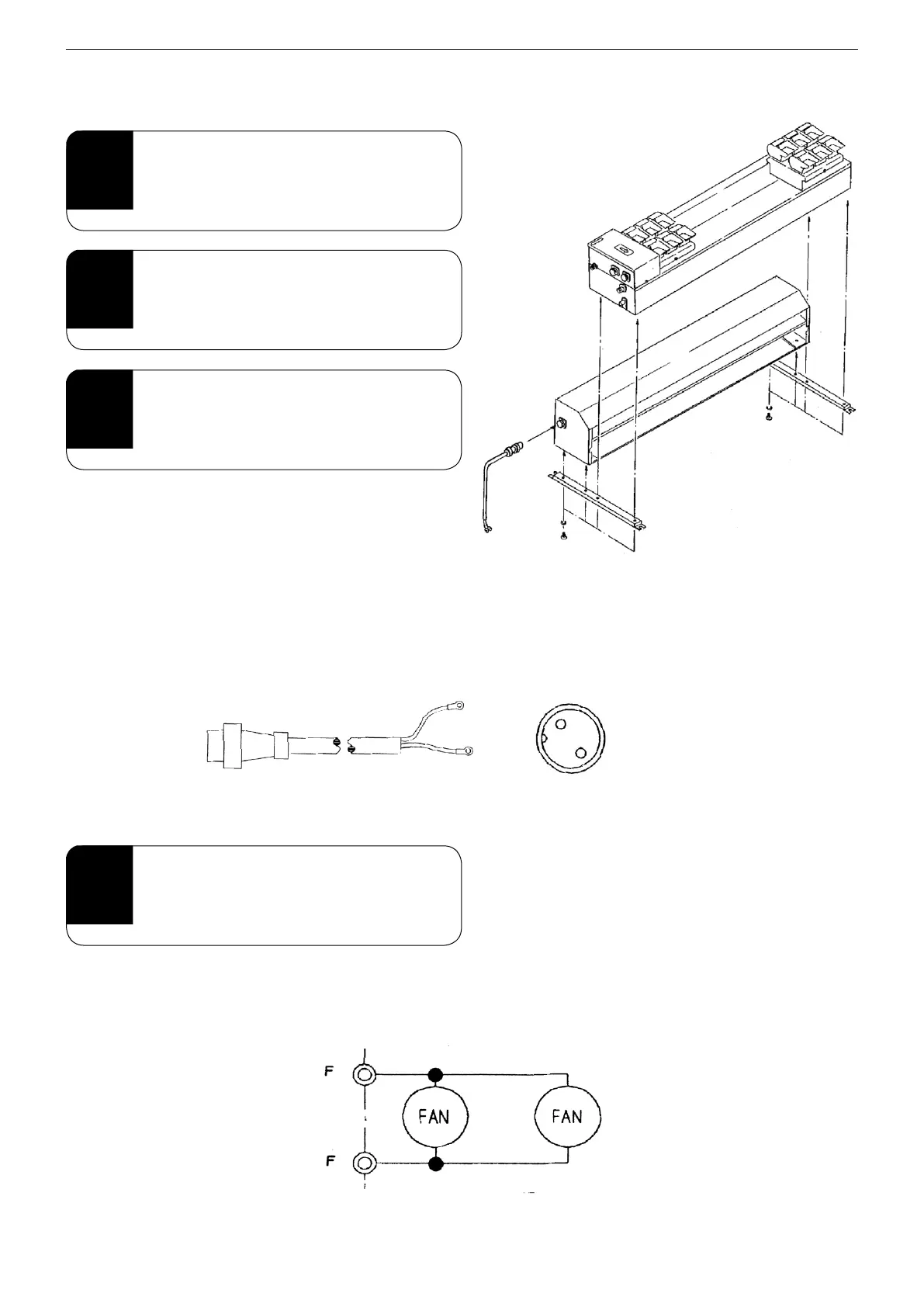 F

FAN

FAN

F