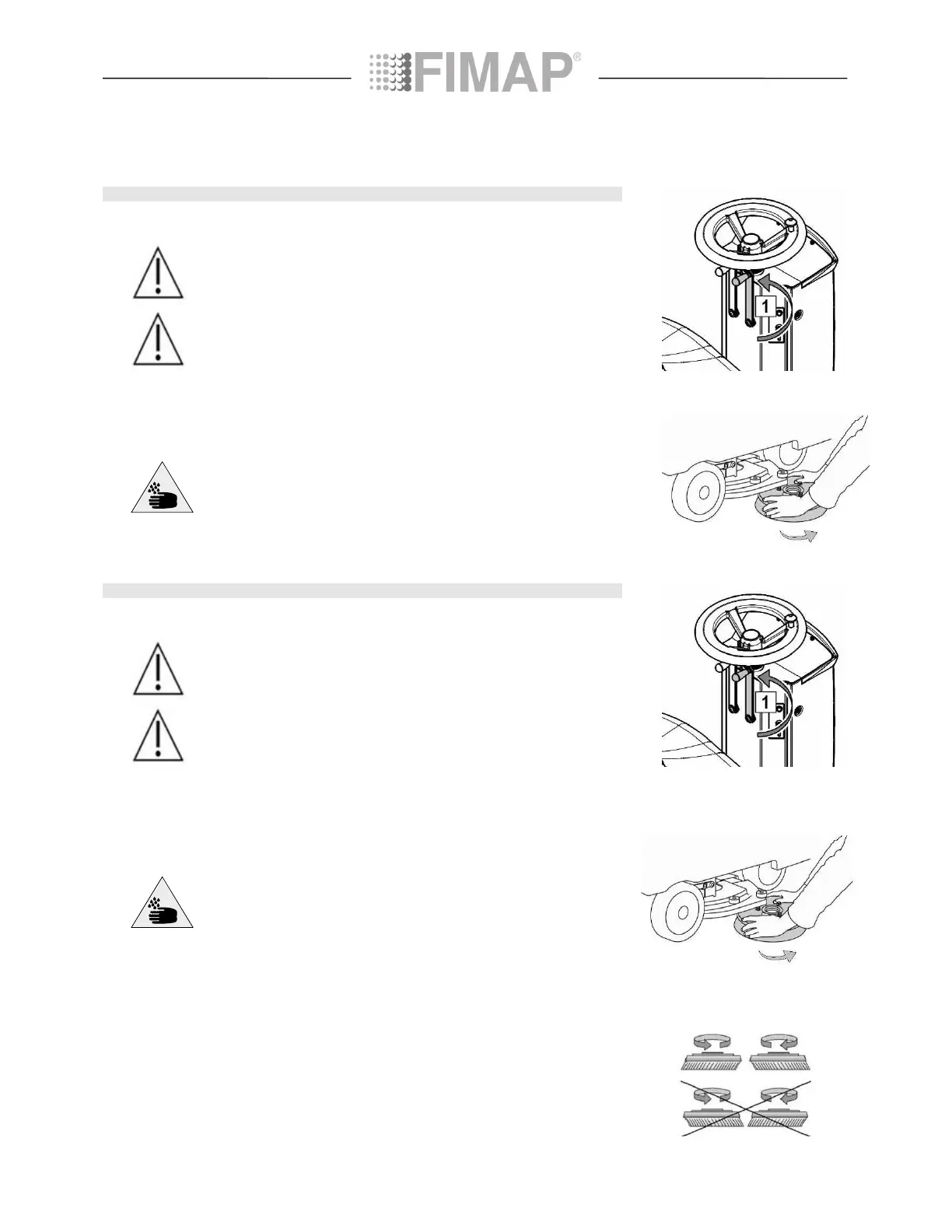 FIMAP®

1

1