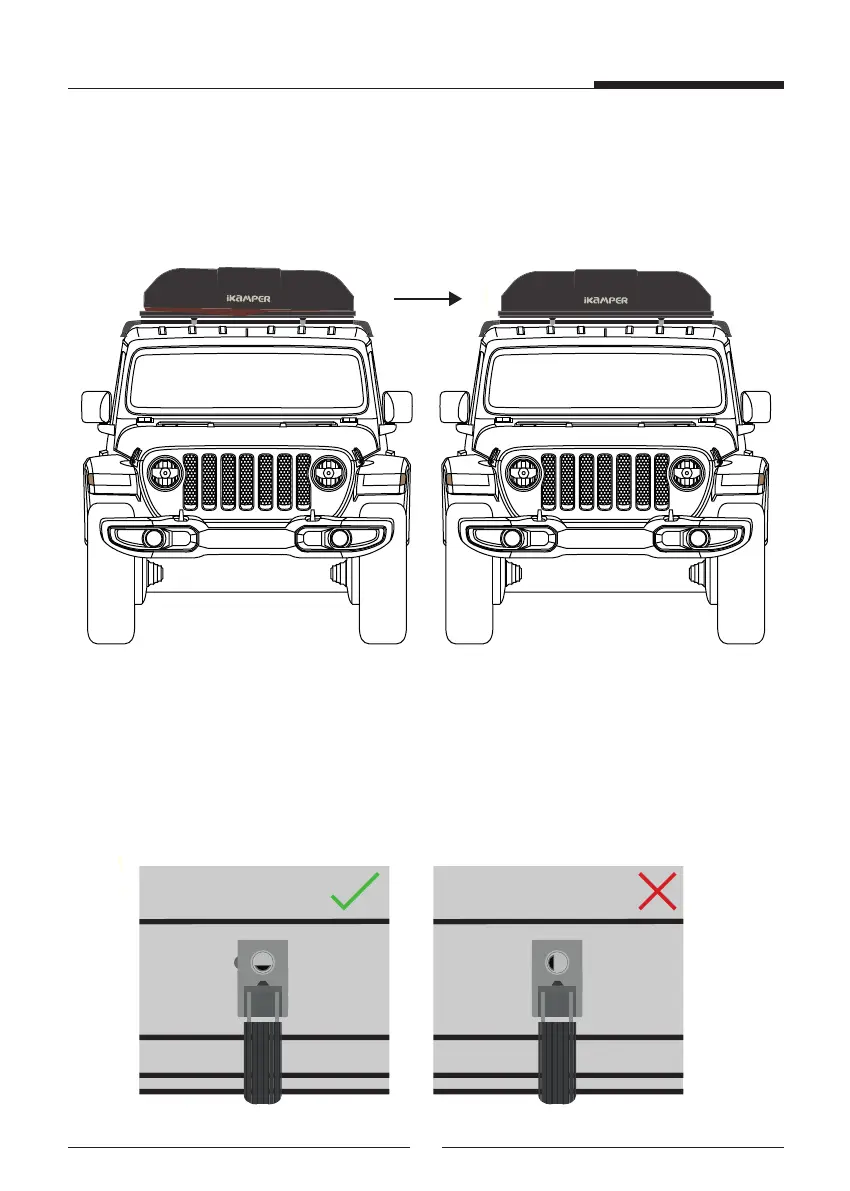 iKAMPER

iKAMPER