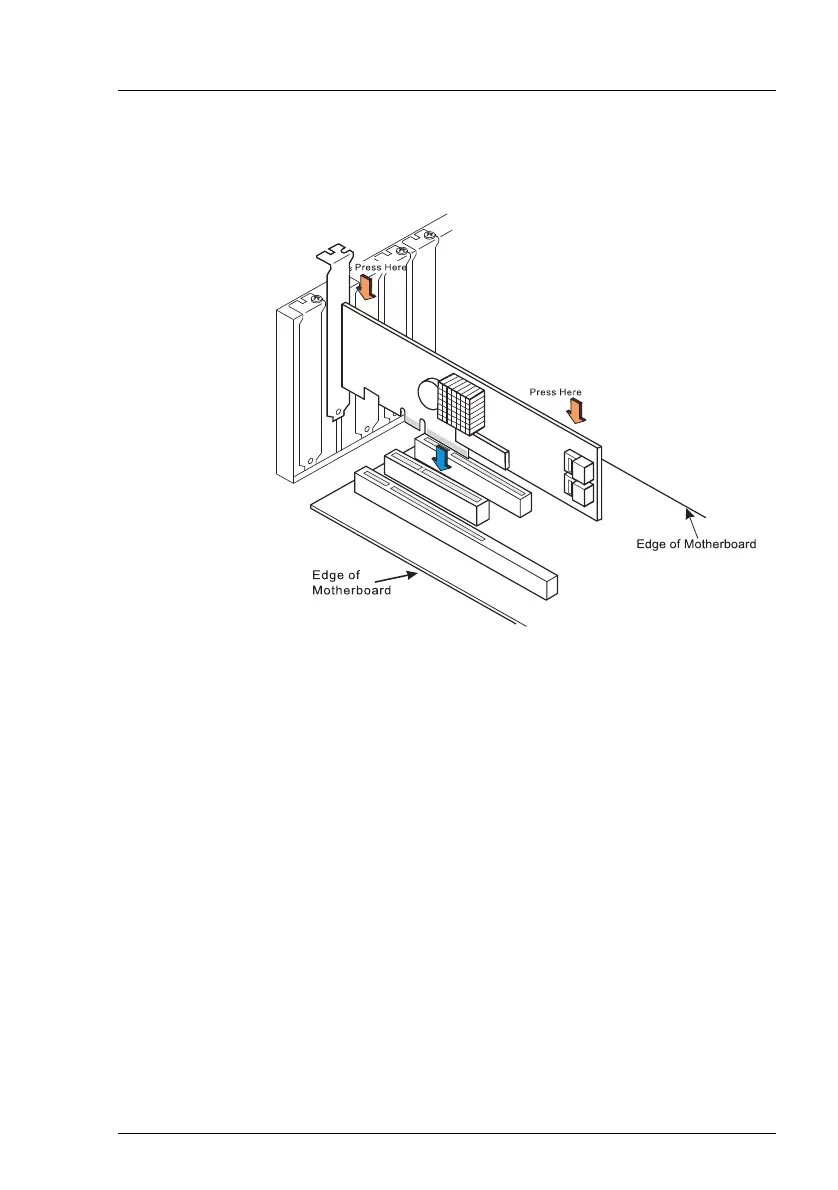 Press Here

Press Here

Edge of Motherboard

Edge of Motherboard