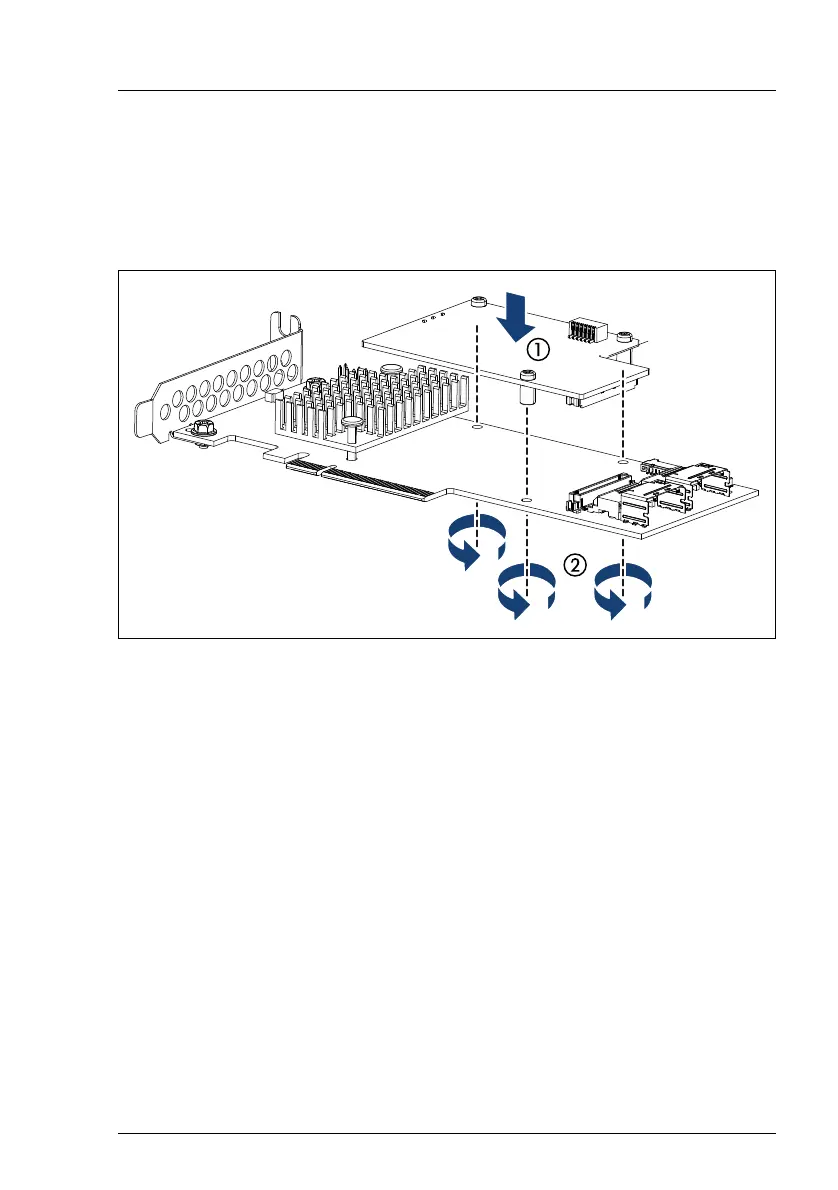 ①

②