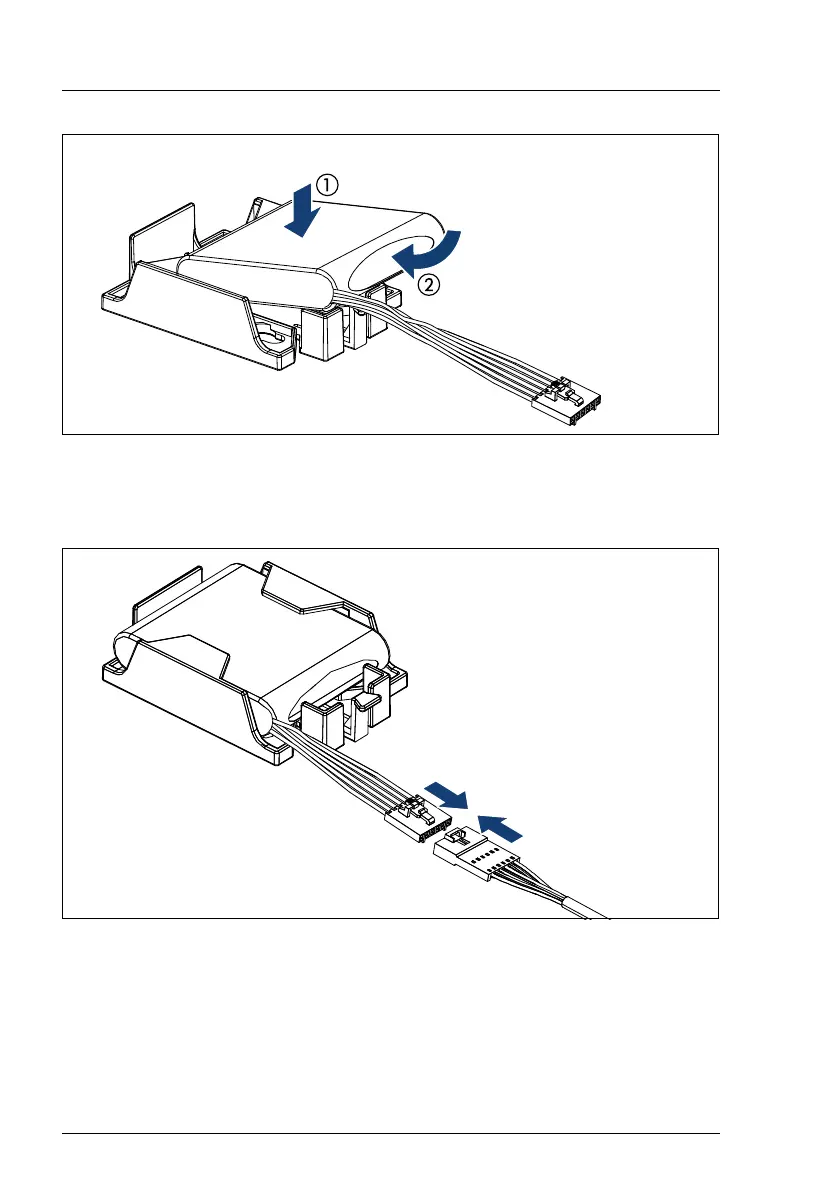 ①

②