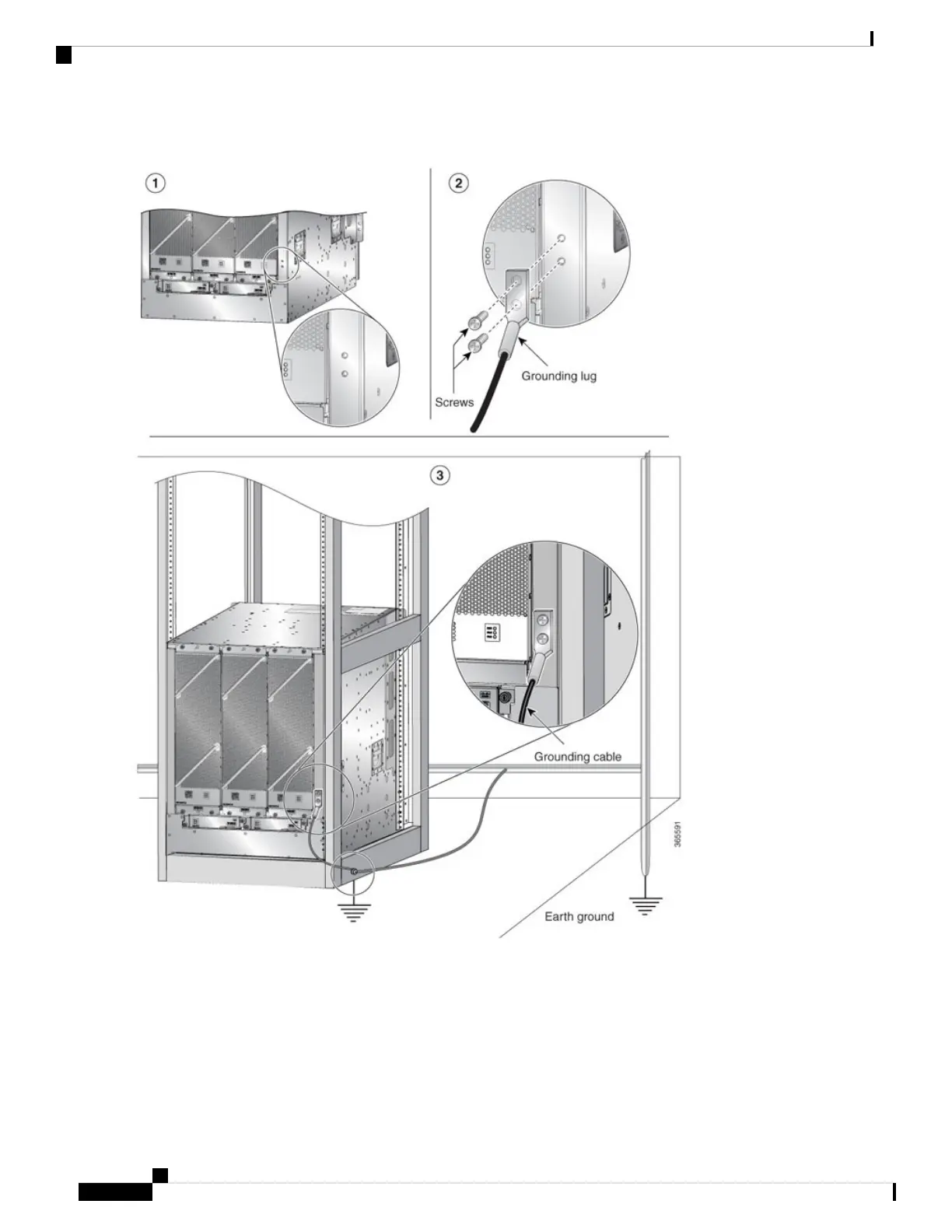 1

2

Grounding lug

Screws

3

Grounding cable

365591

Earth ground