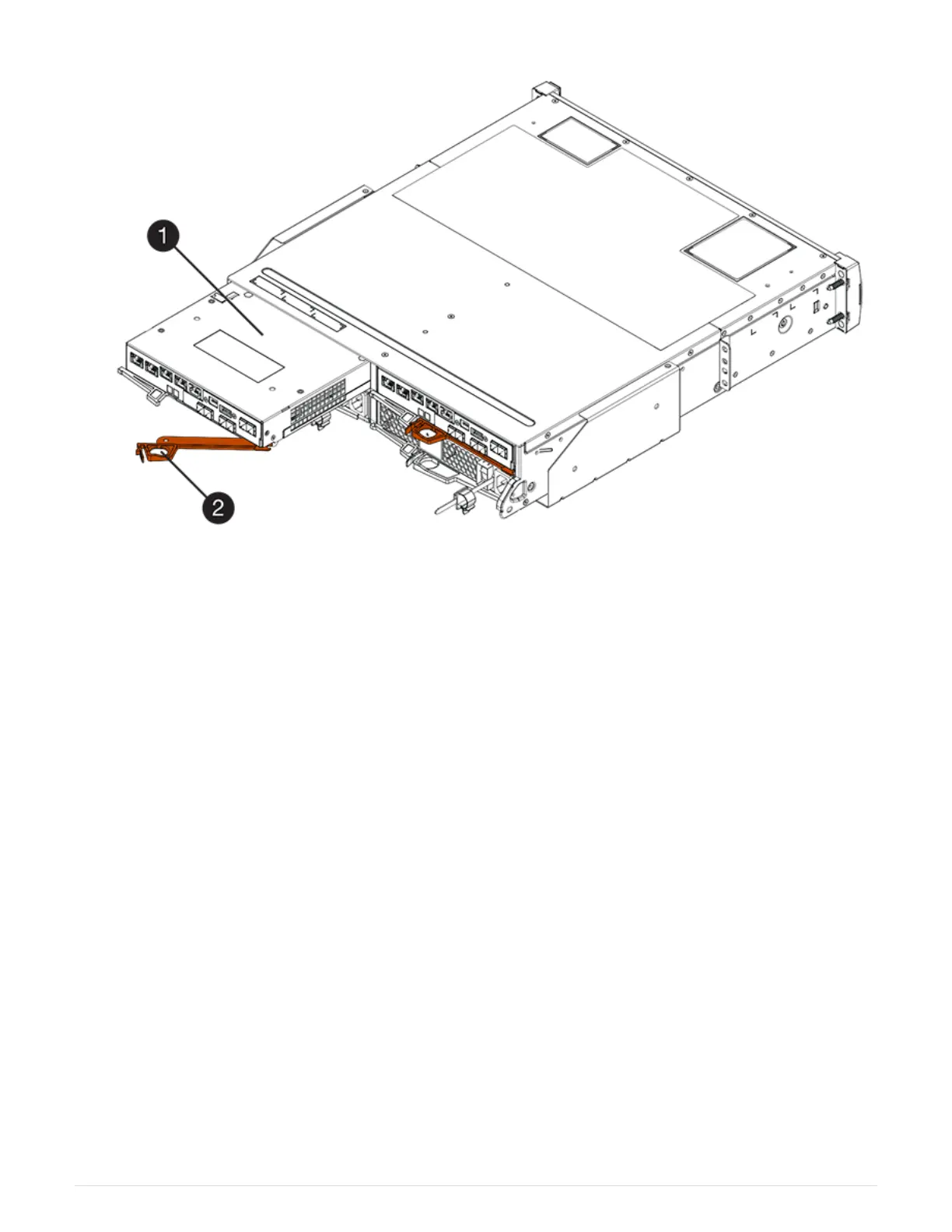 1

2