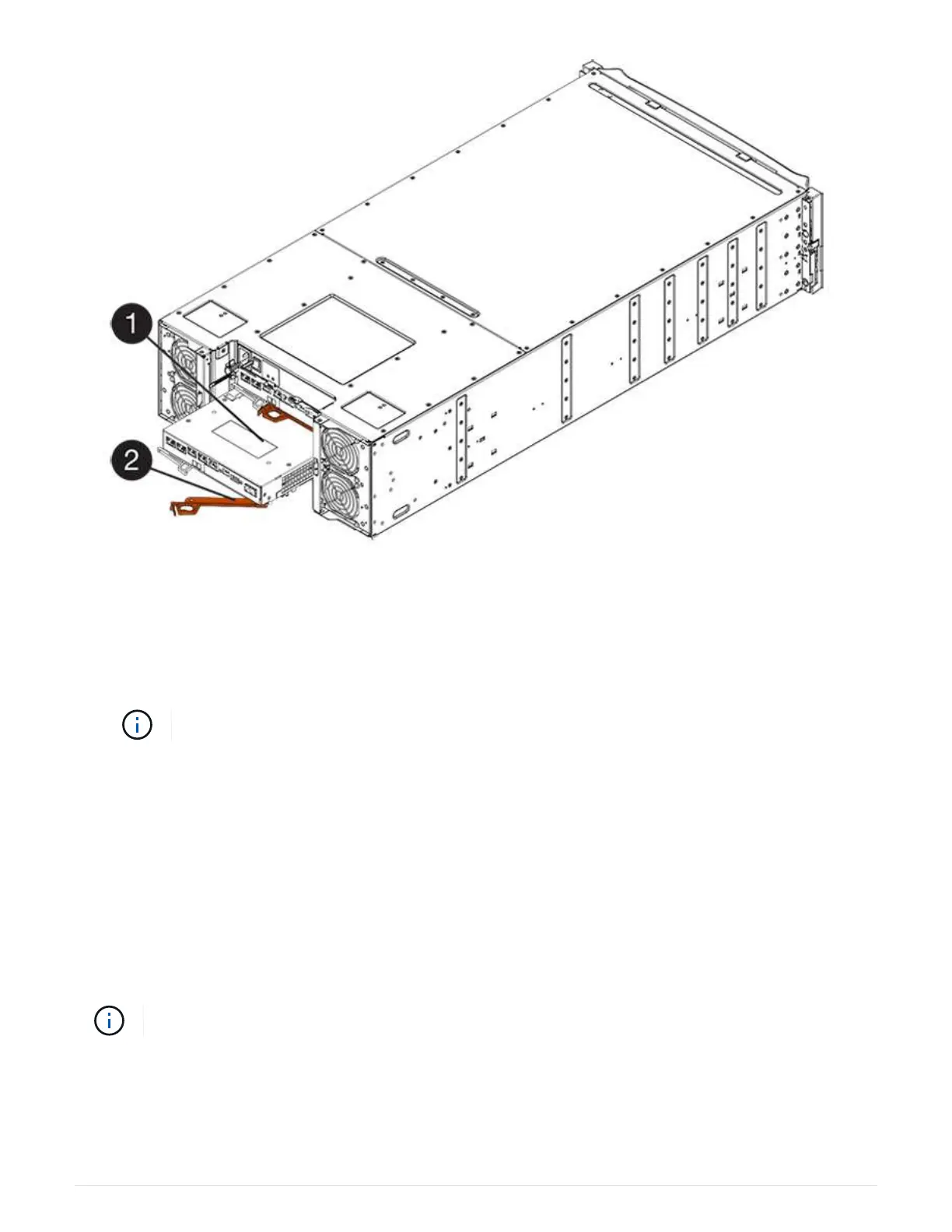 1

2