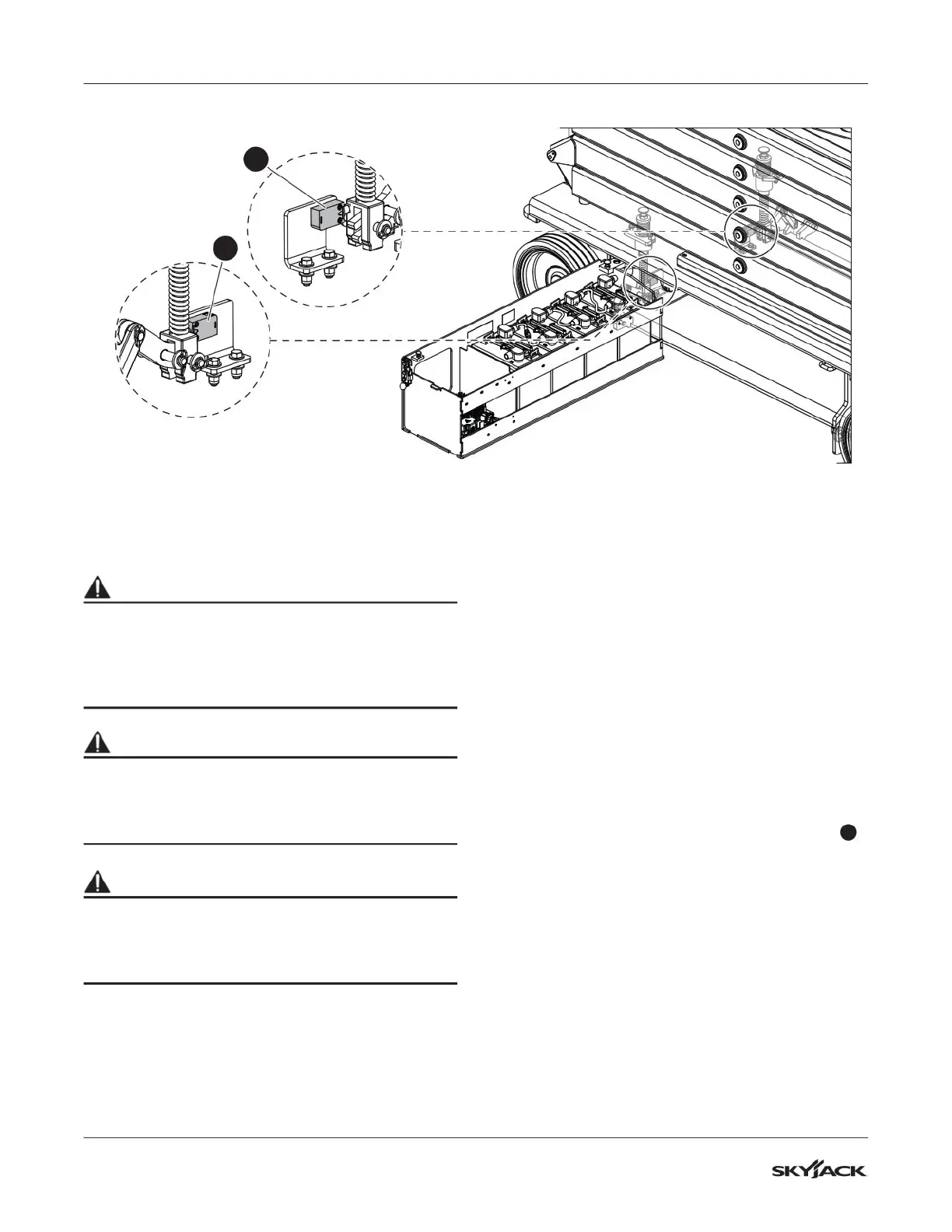 SKYJACK