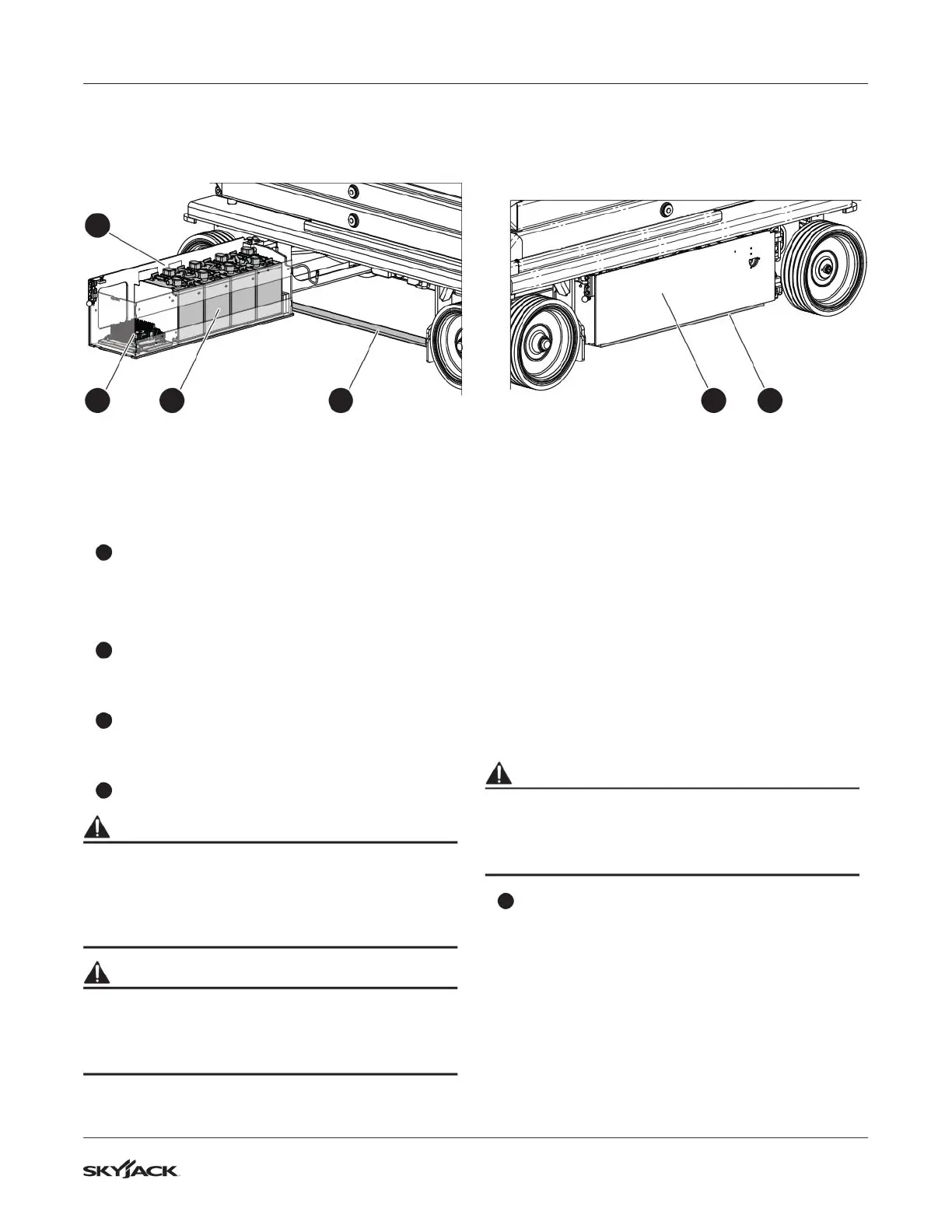 SKYJACK