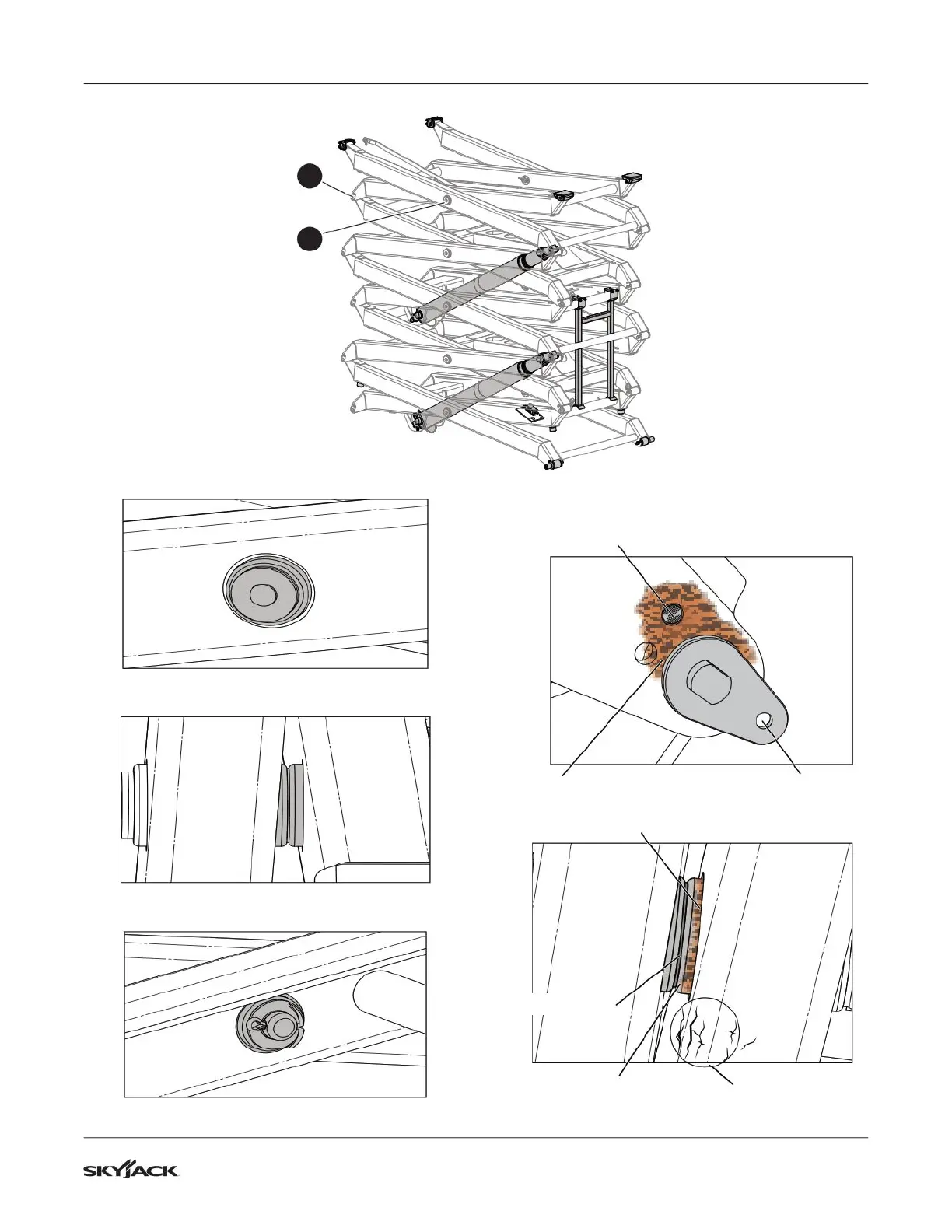 SKYJACK