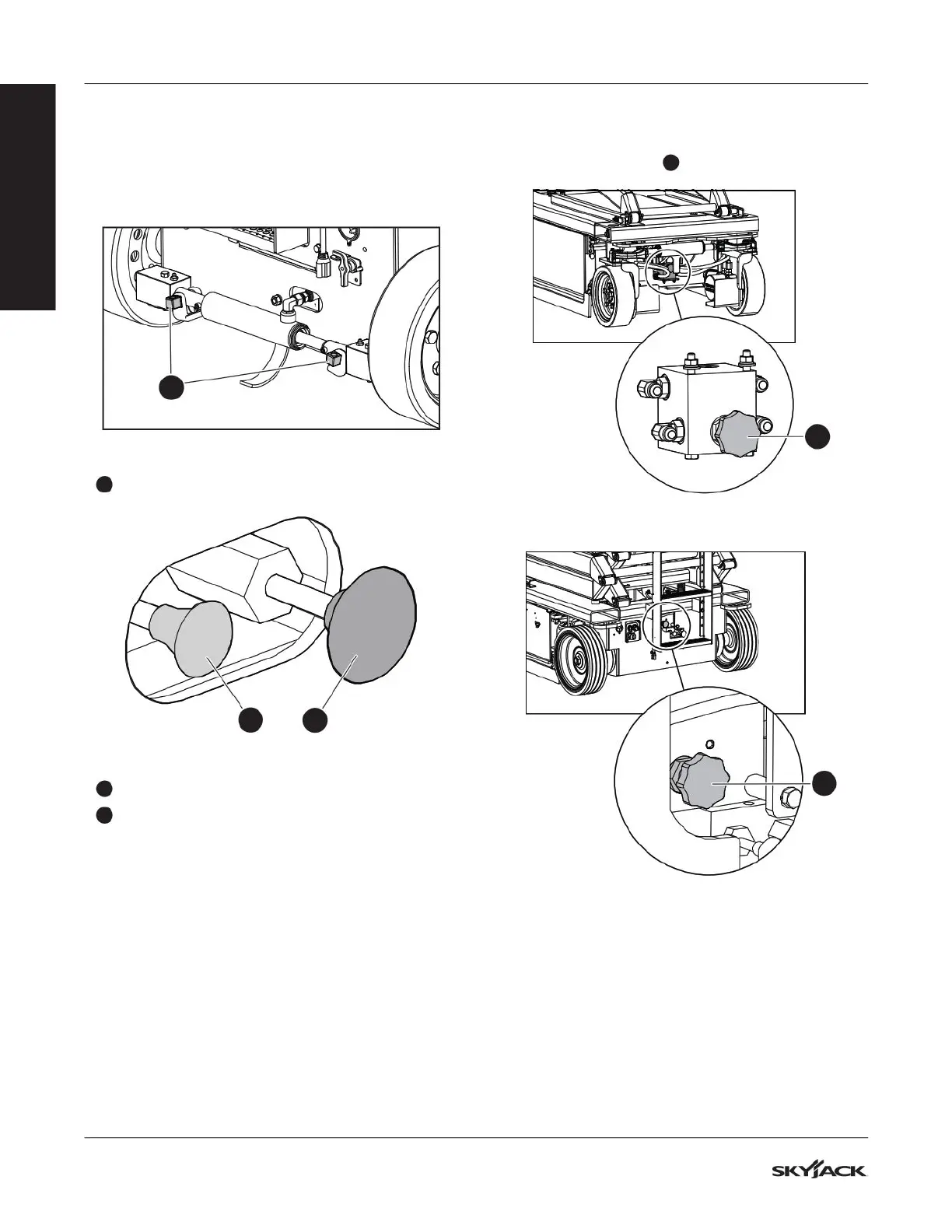 SKYJACK