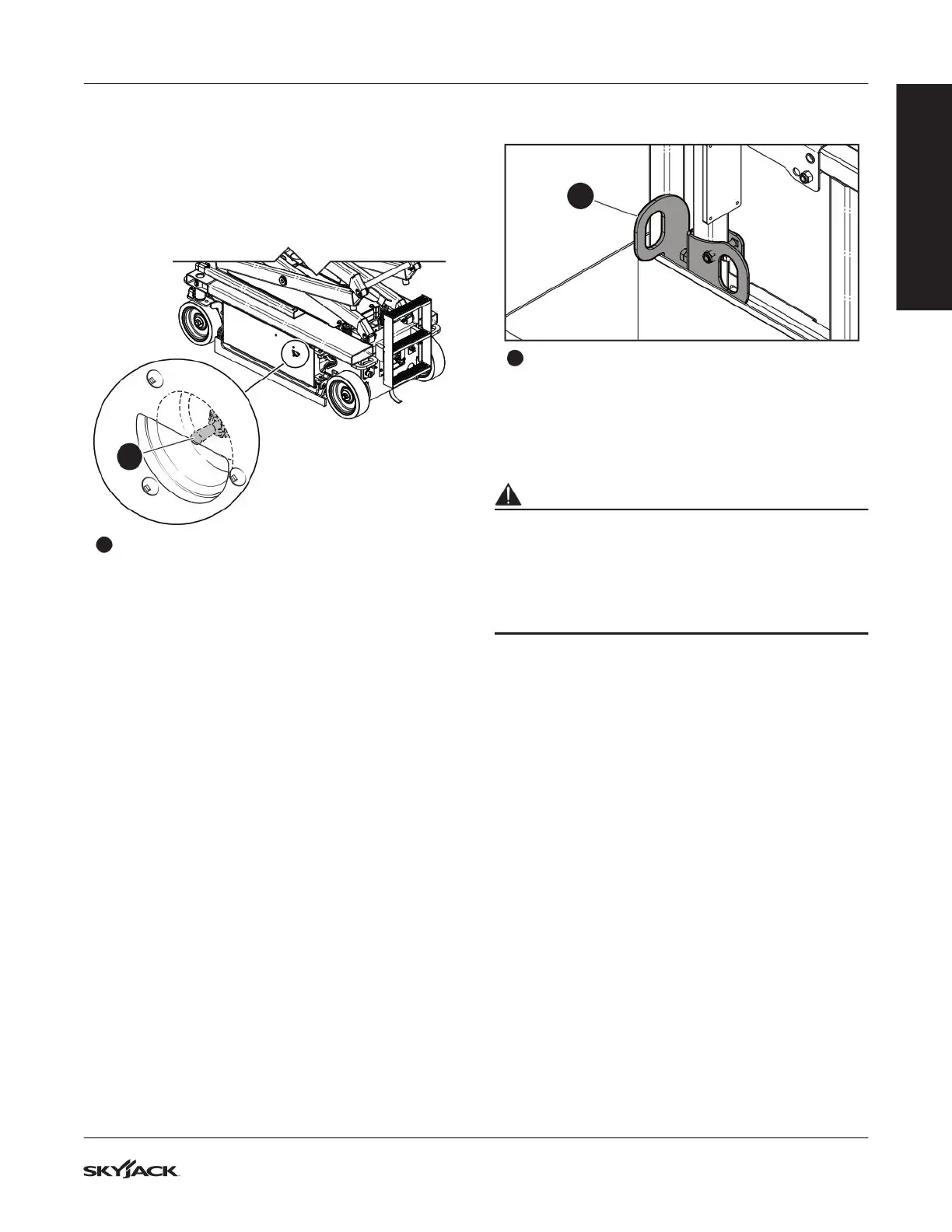 SKYJACK