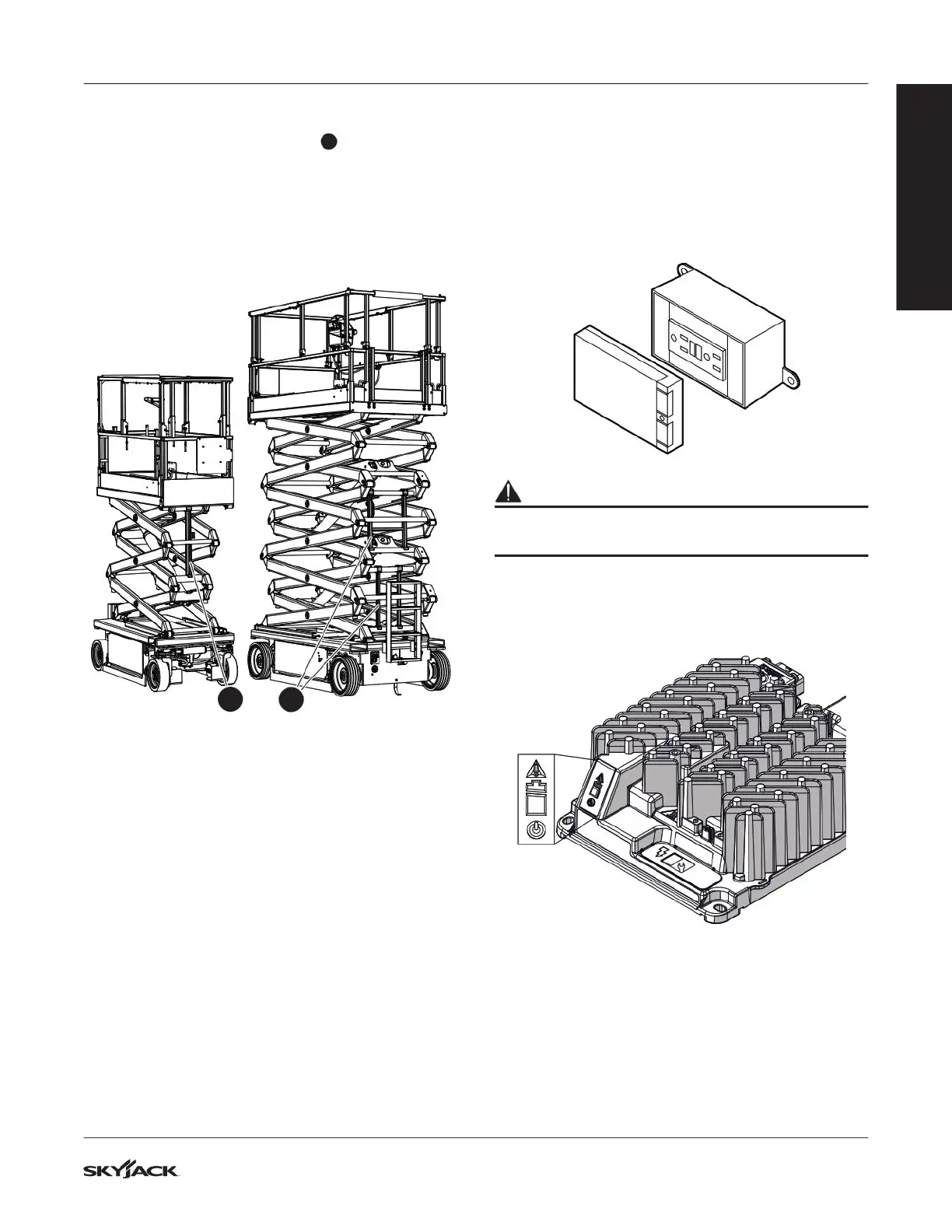 SKYJACK