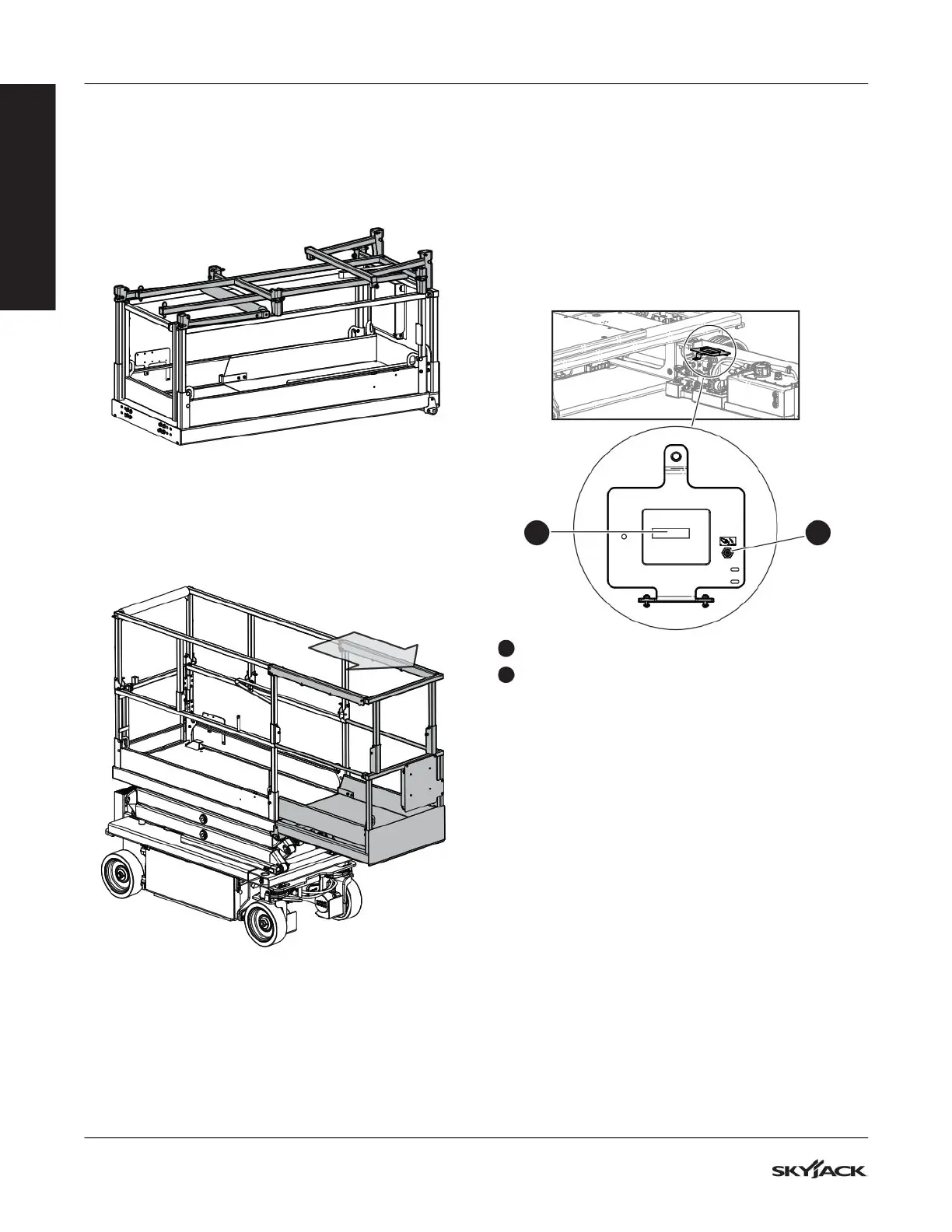 SKYJACK