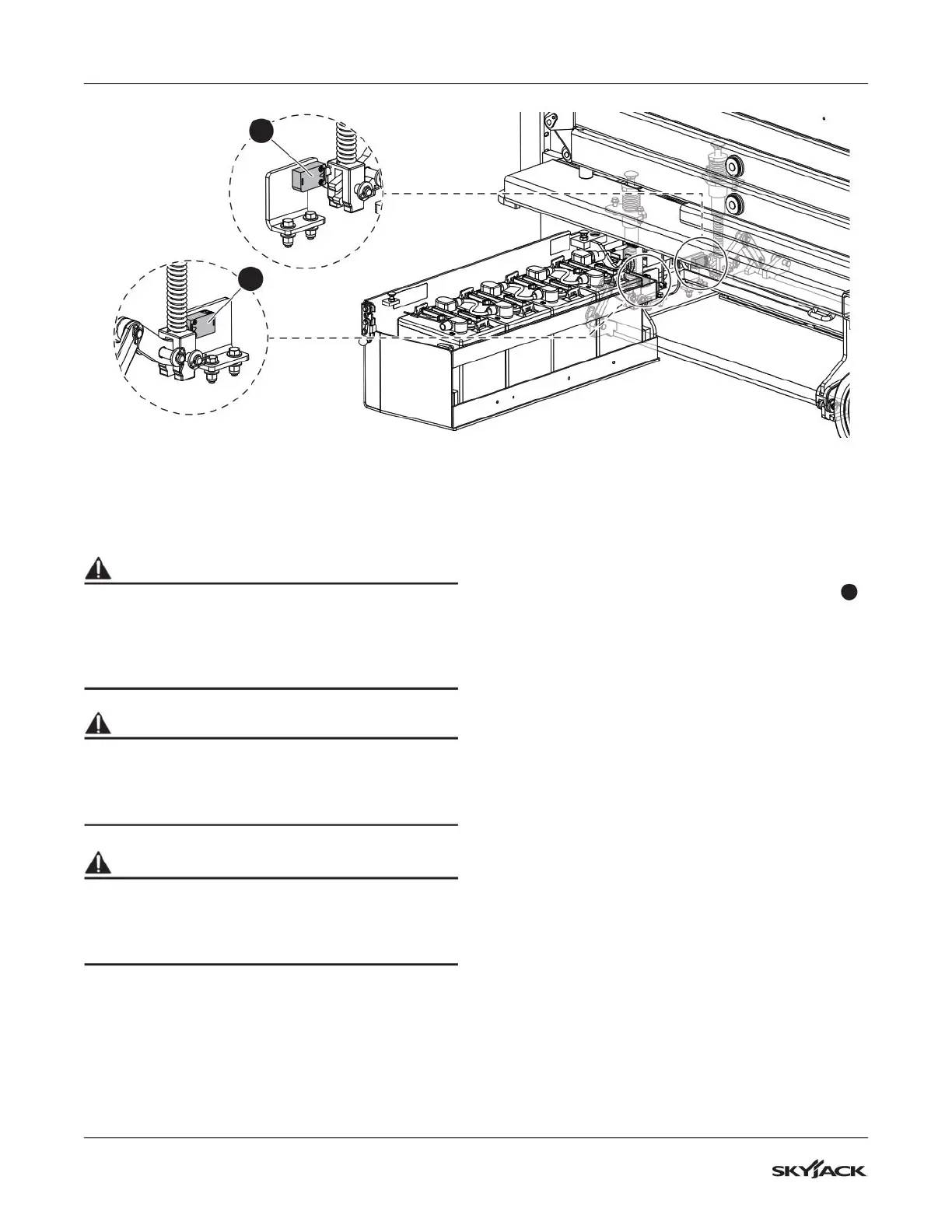 SKYJACK