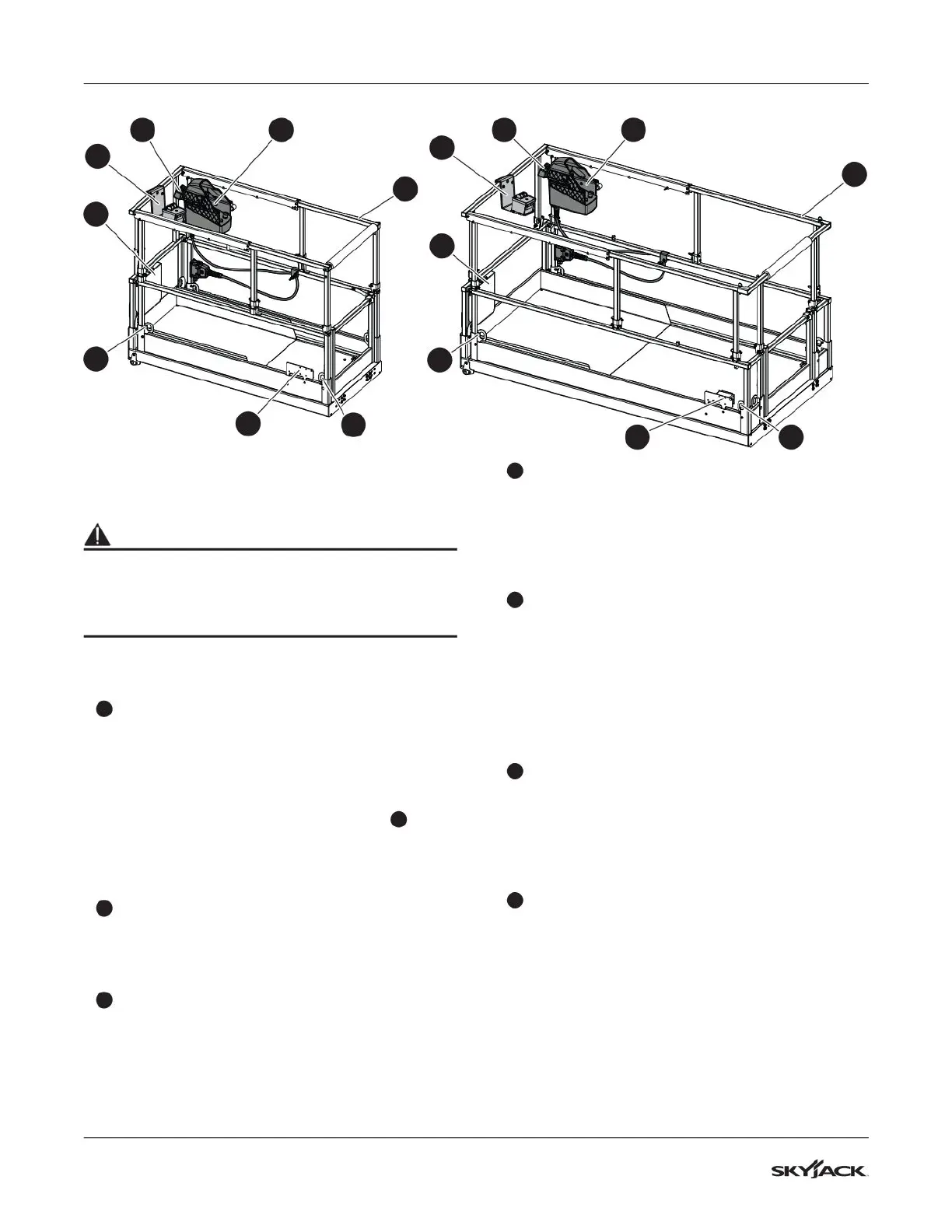 SKYJACK