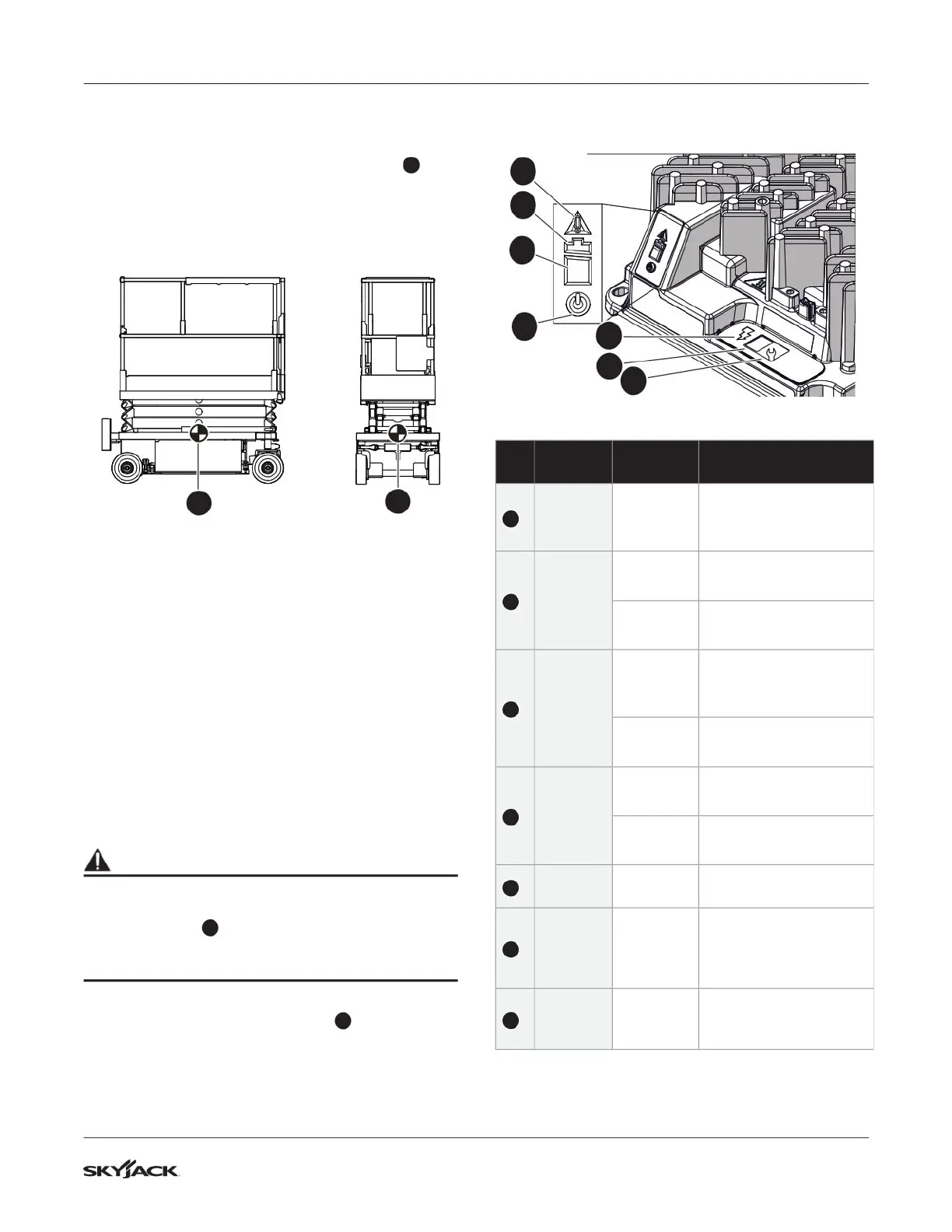 SKYJACK