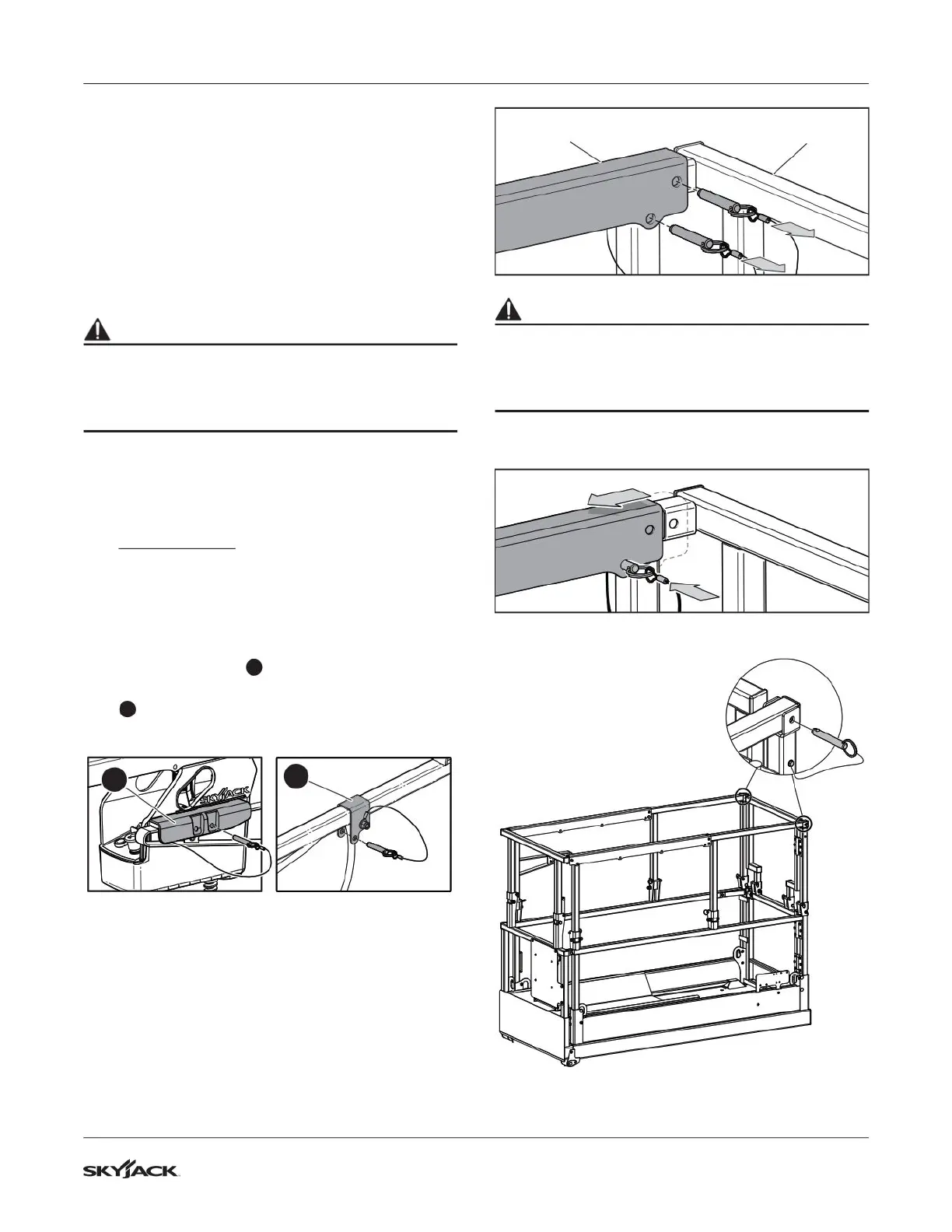 SKYJACK

SKYJACK