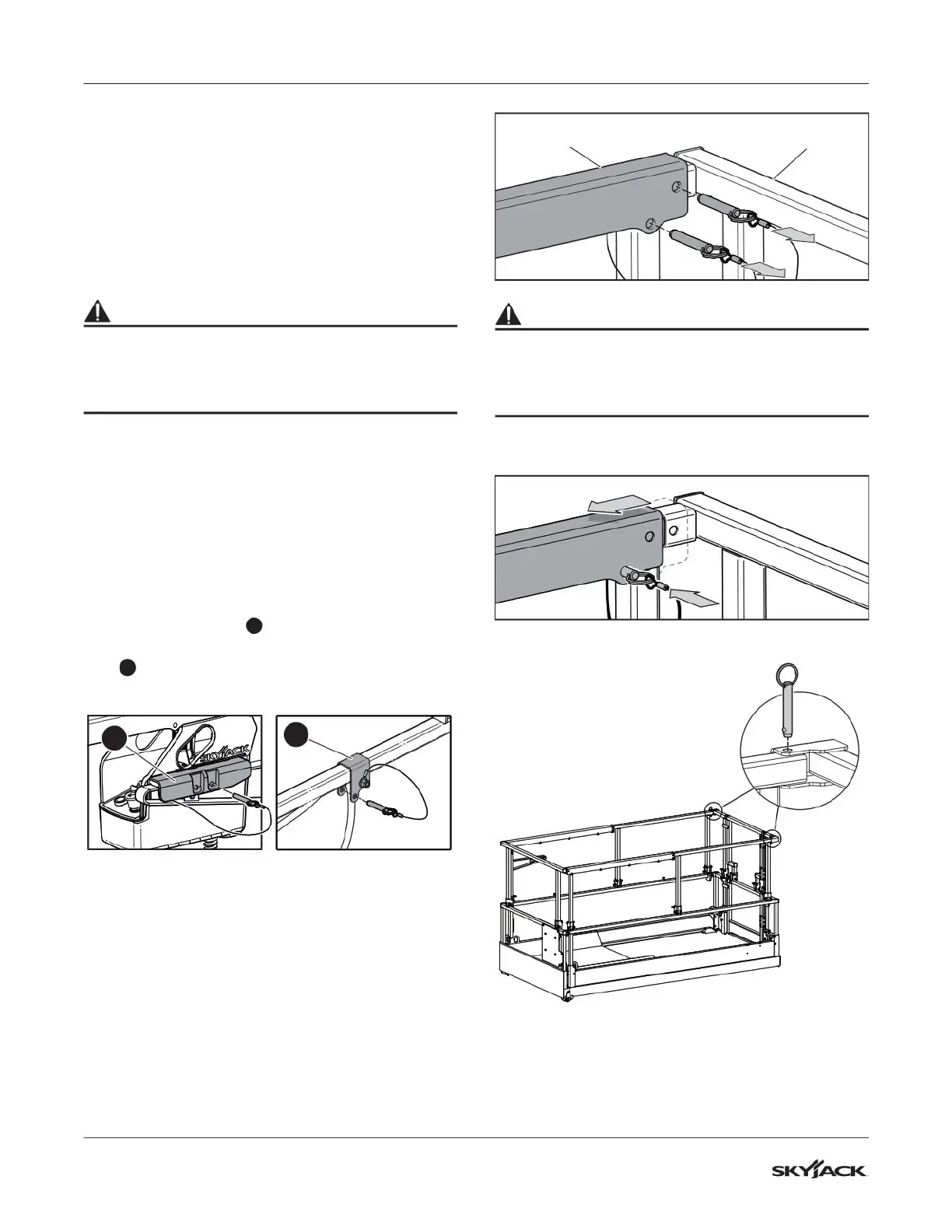 SKYJACK

SKYJACK