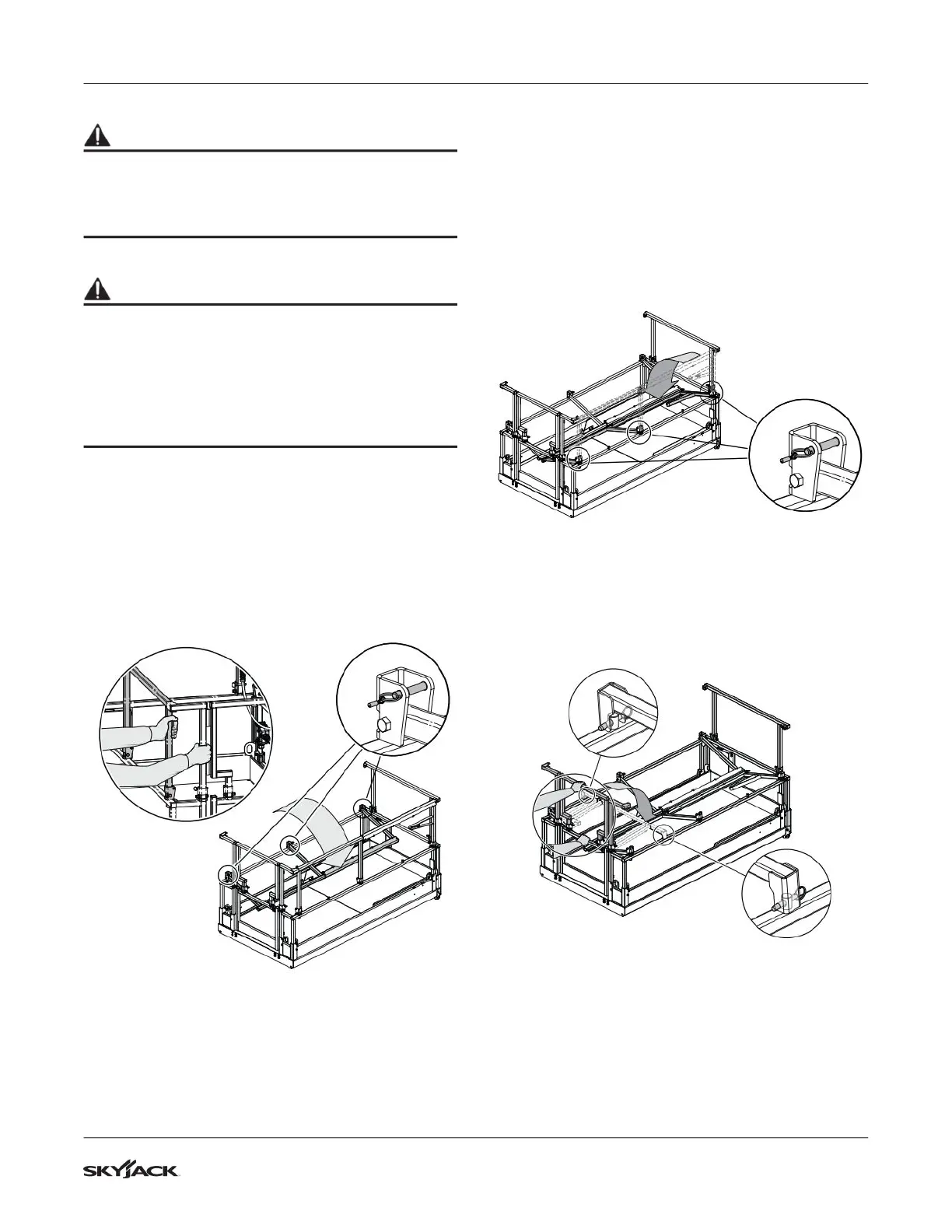 SKYJACK