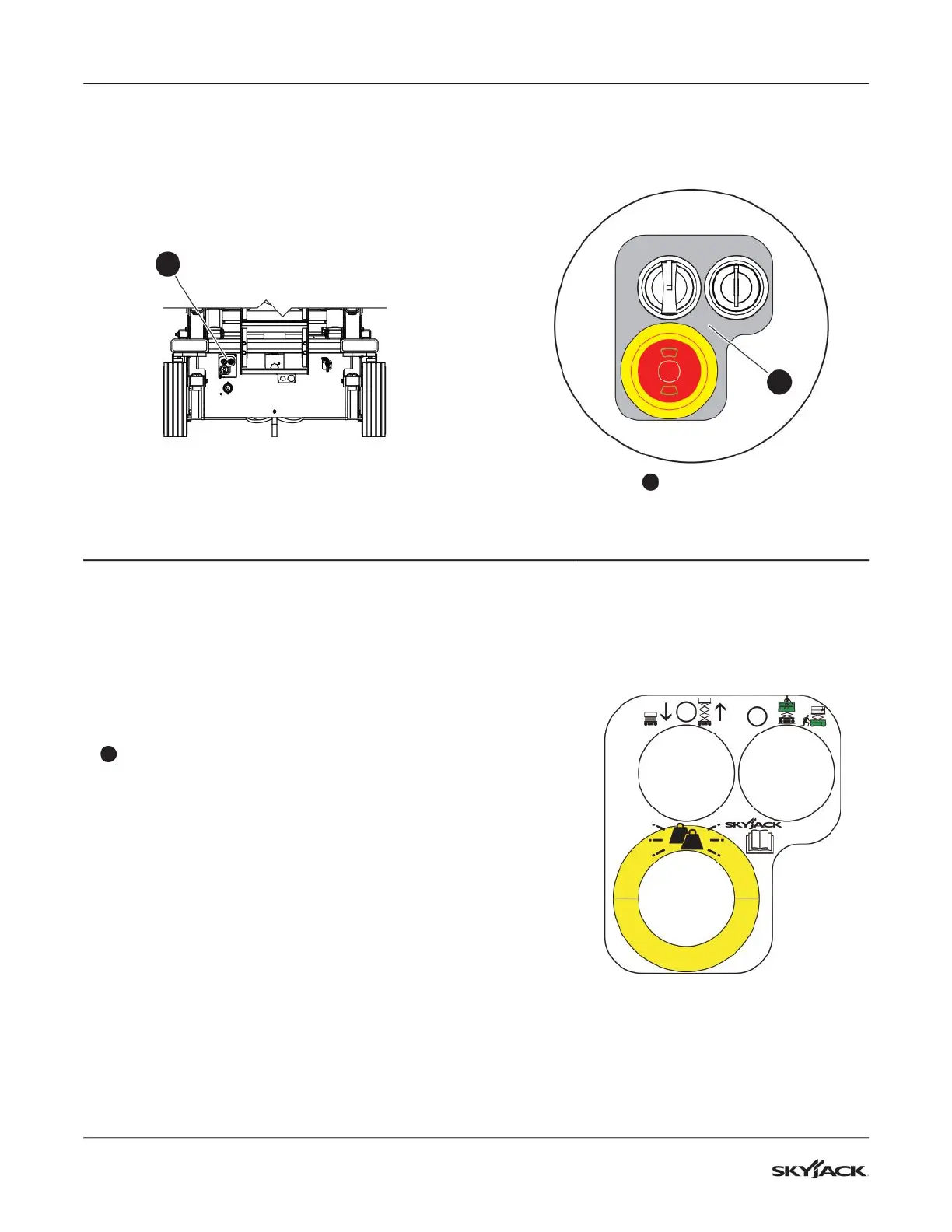 SKYJACK

SKYJACK