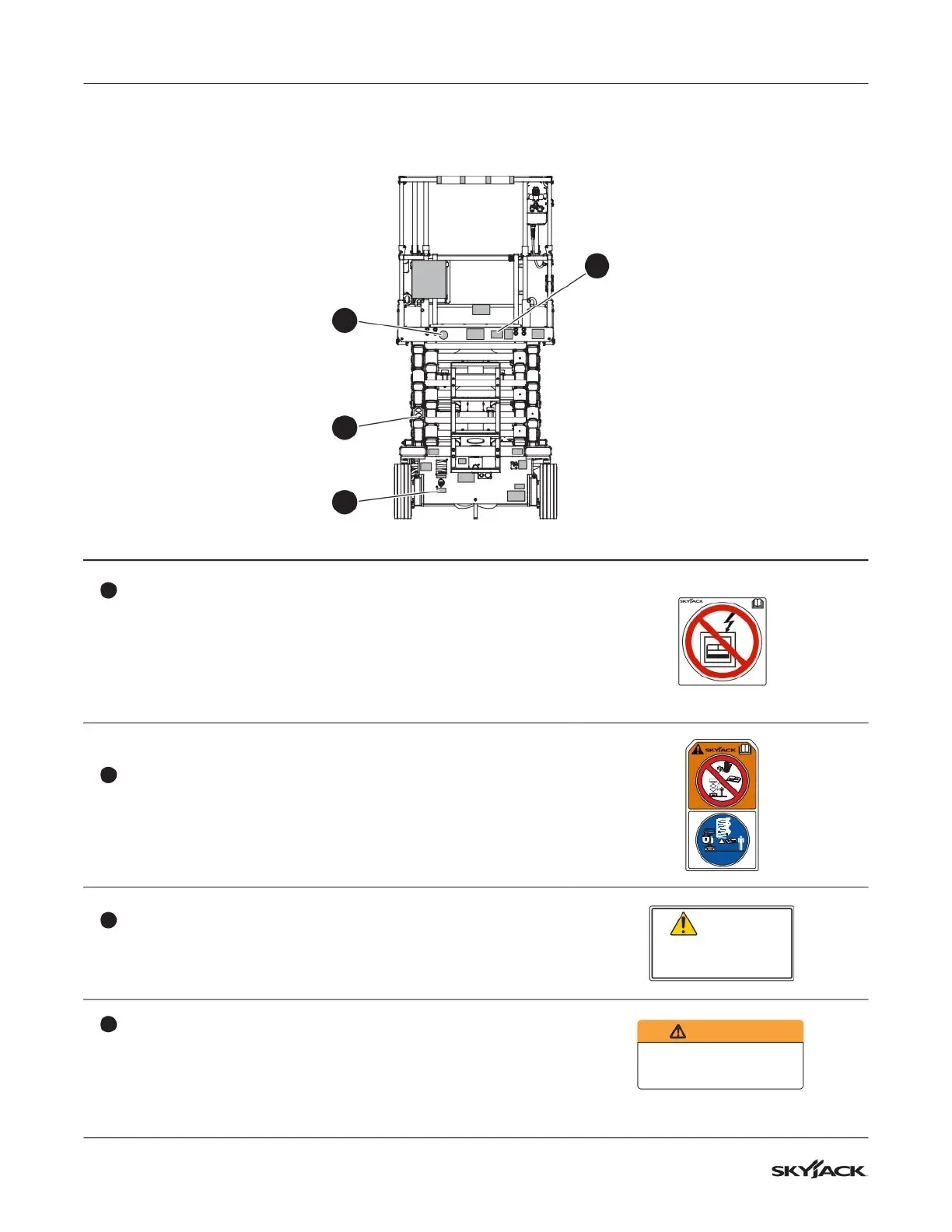 SKYJACK

SKYJACK

SKYJACK