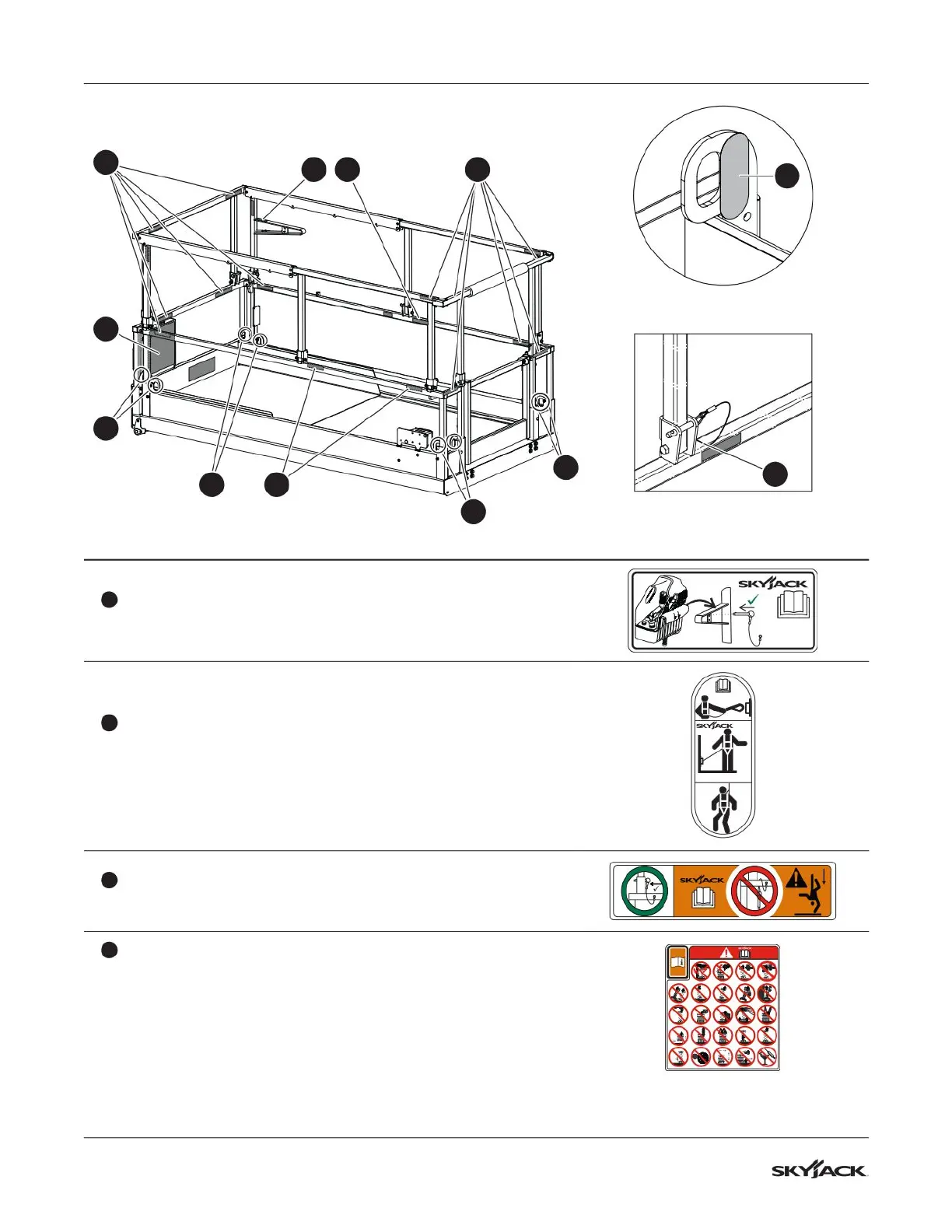 SKYJACK

SKYJACK

SKYJACK

SKYJACK