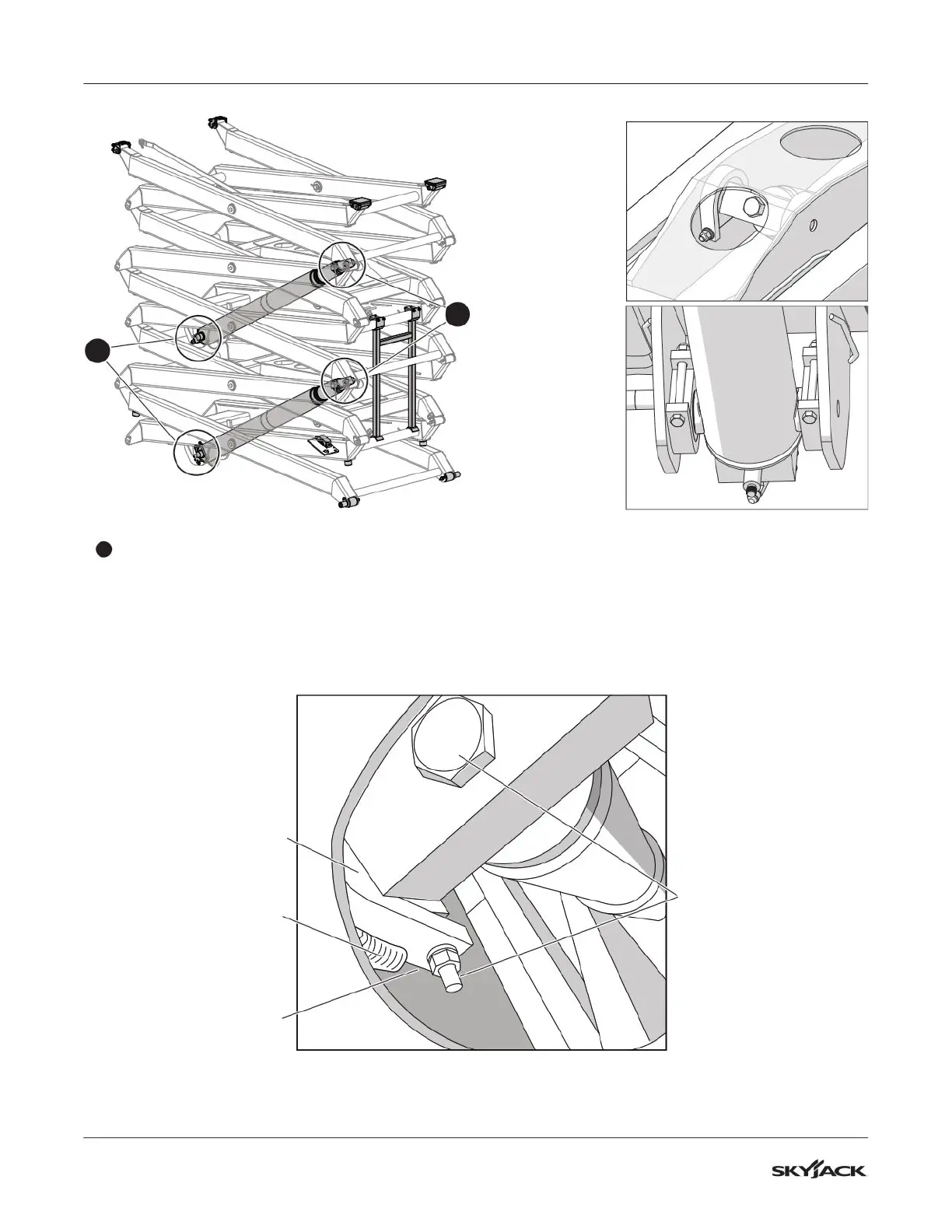 SKYJACK