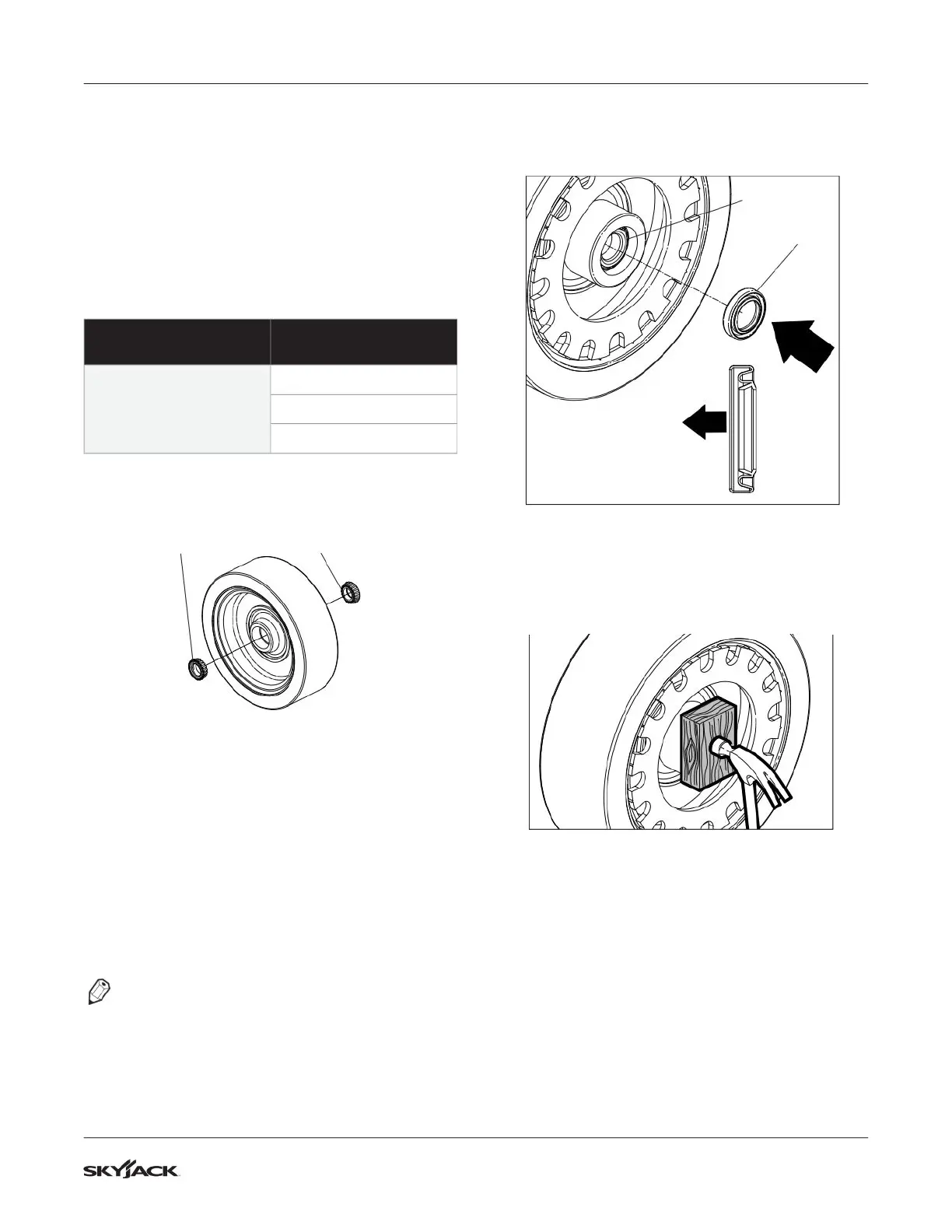 SKYJACK